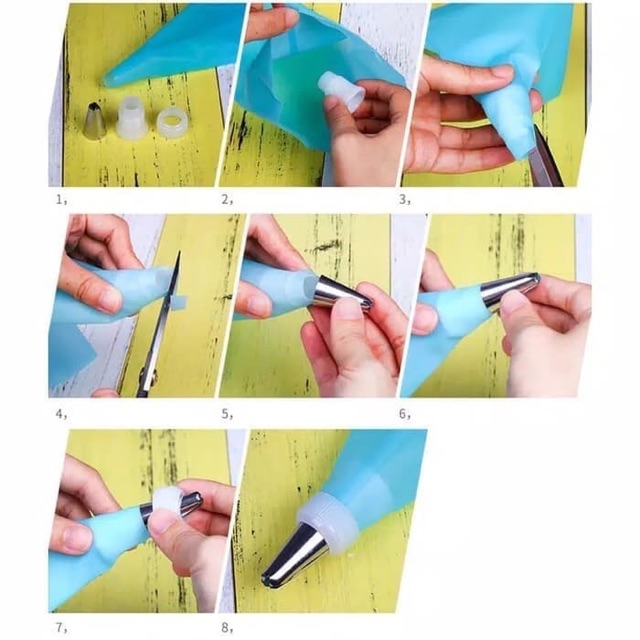 1,

2,

3,

4,

5,

6,

7,

8,