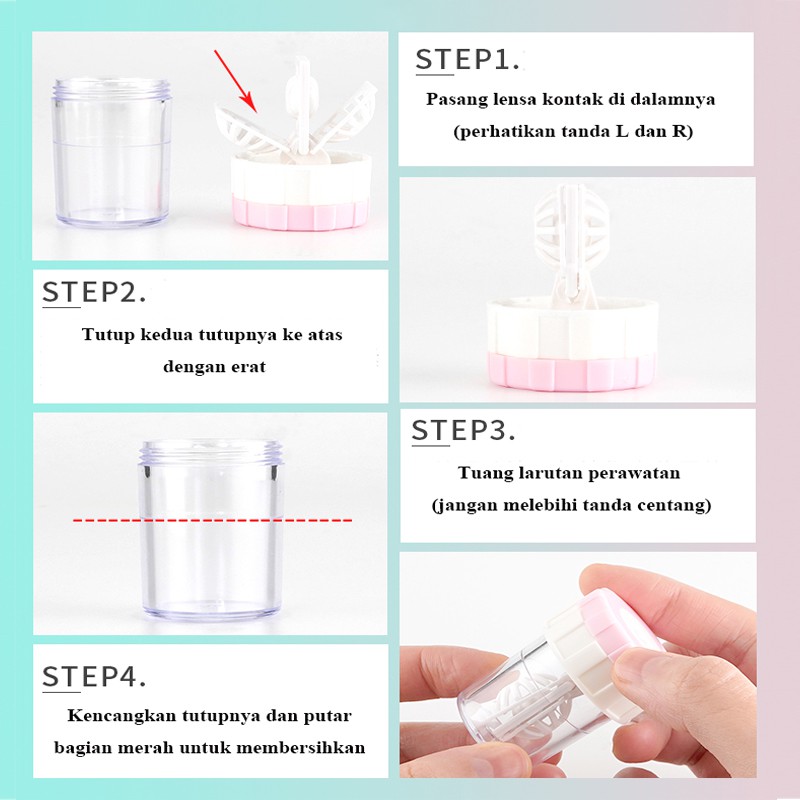 STEP1.

Pasang lensa kontak di dalamnya (perhatikan tanda L dan R)

STEP2.

Tutup kedua tutupnya ke atas dengan erat

STEP3.

Tuang larutan perawatan (jangan melebihi tanda centang)

STEP4.

Kencangkan tutupnya dan putar bagian merah untuk membersihkan