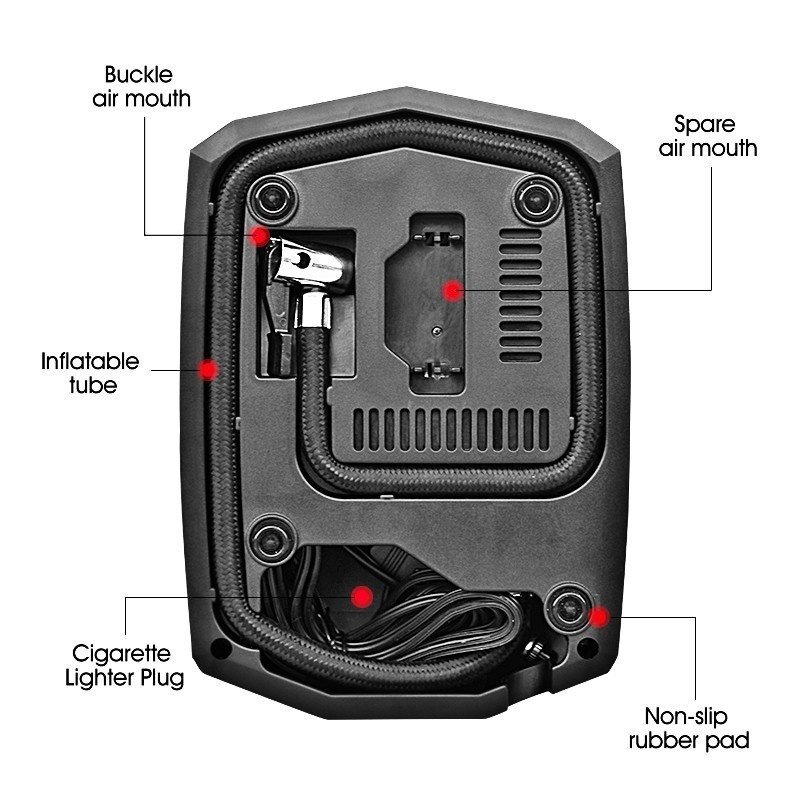 Buckle air mouth

Spare air mouth

Inflatable tube

Cigarette Lighter Plug

Non-slip rubber pad