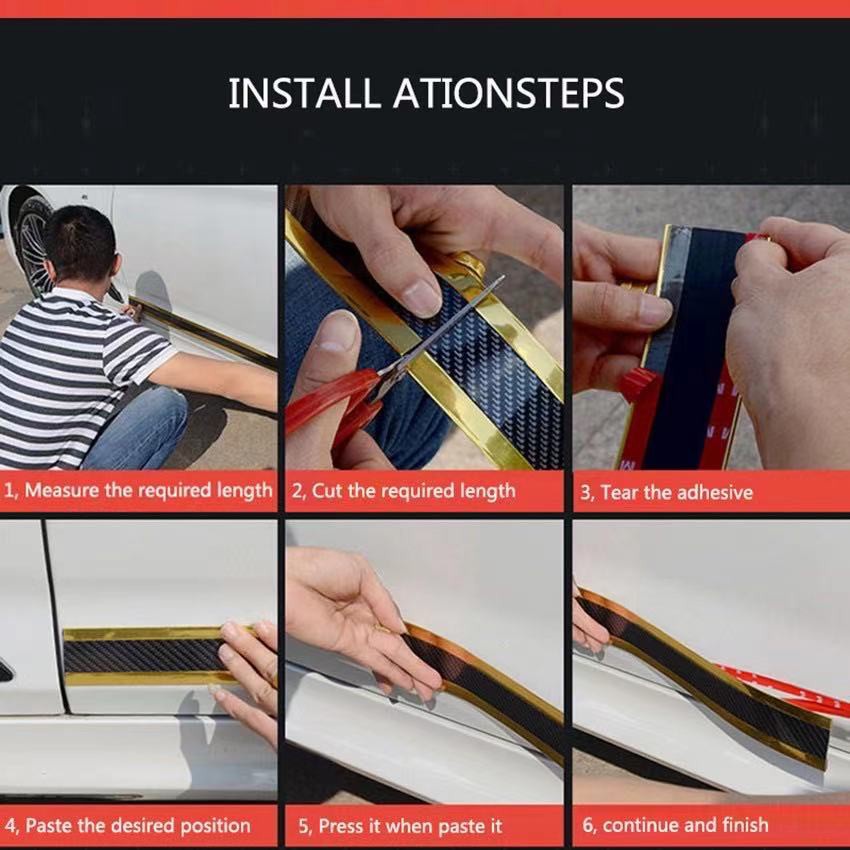 INSTALL ATIONSTEPS

1, Measure the required length

2, Cut the required length

3, Tear the adhesive

4, Paste the desired position

5, Press it when paste it

6, continue and finish