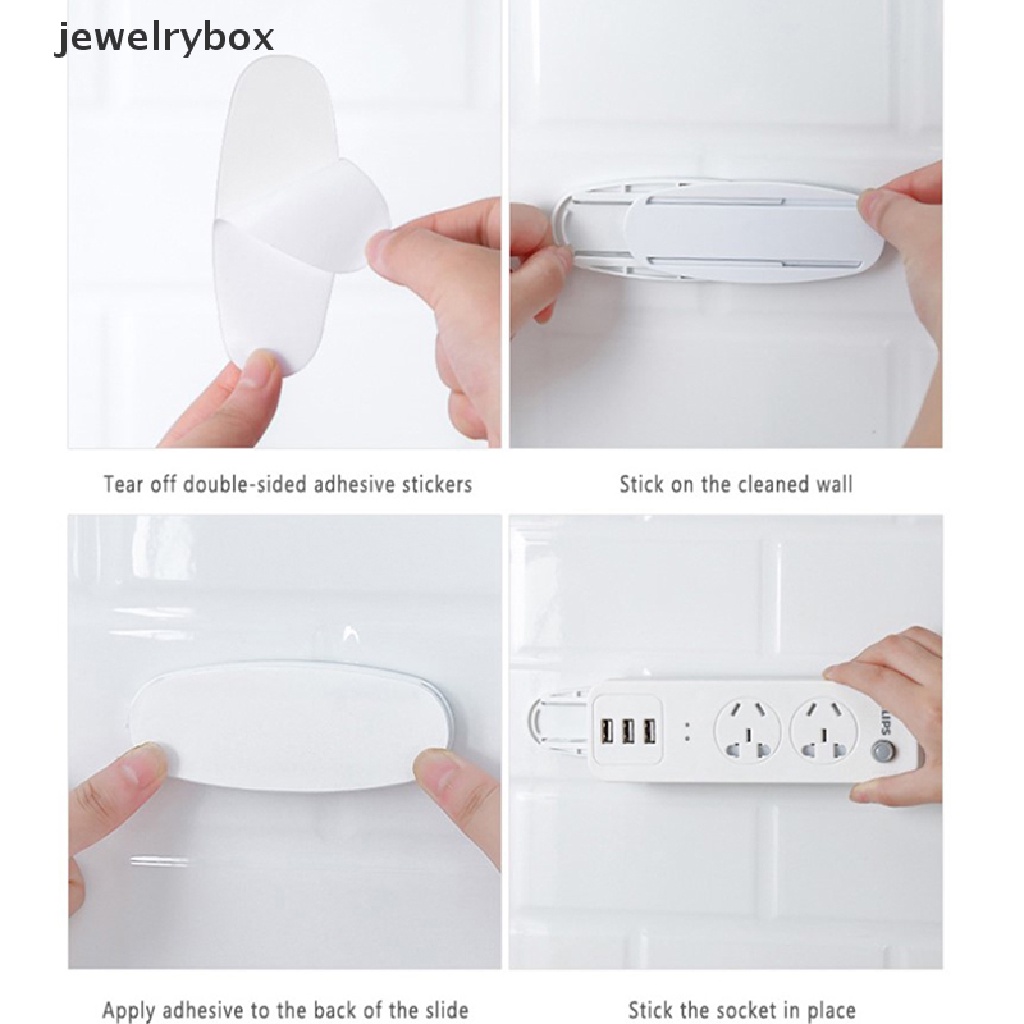 jewelrybox

Tear off double-sided adhesive stickers

Stick on the cleaned wall

Apply adhesive to the back of the slide

Stick the socket in place