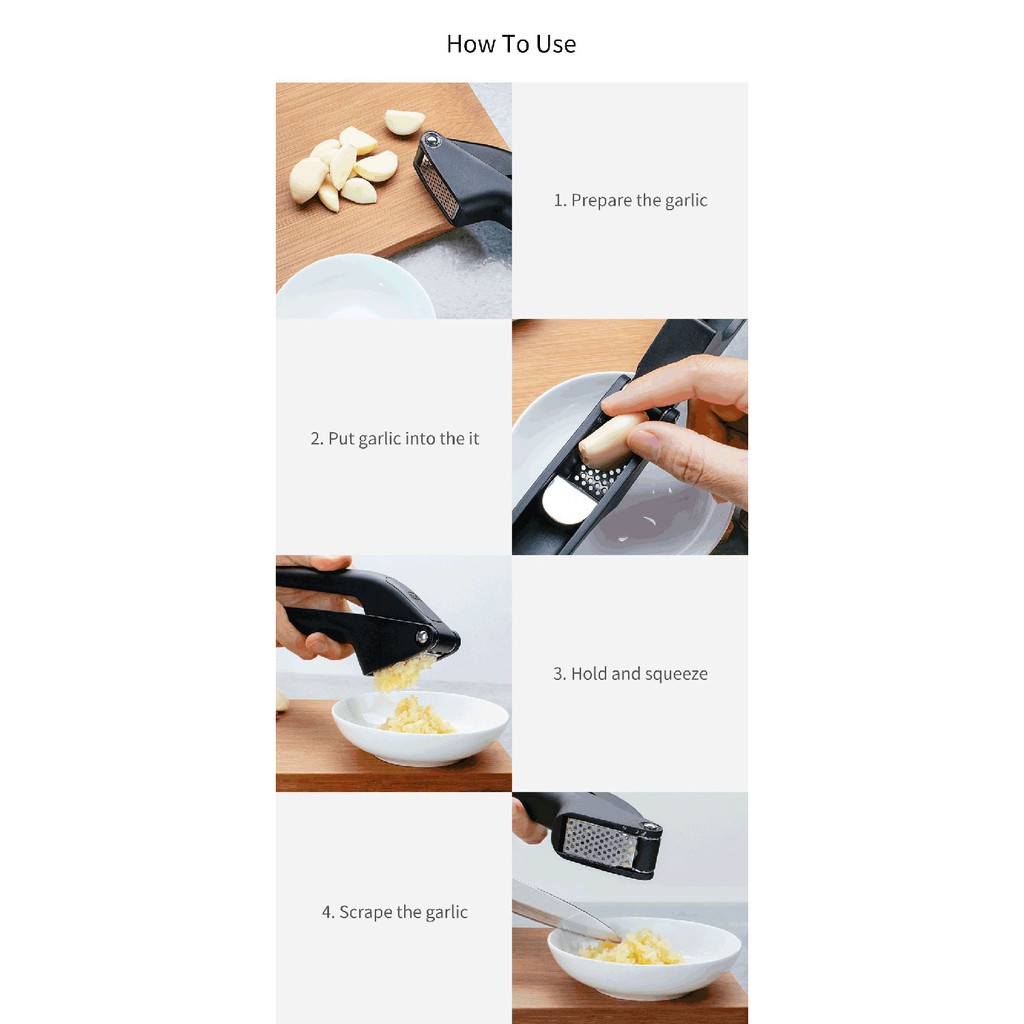 How To Use

1. Prepare the garlic

2. Put garlic into the it

3. Hold and squeeze

4. Scrape the garlic