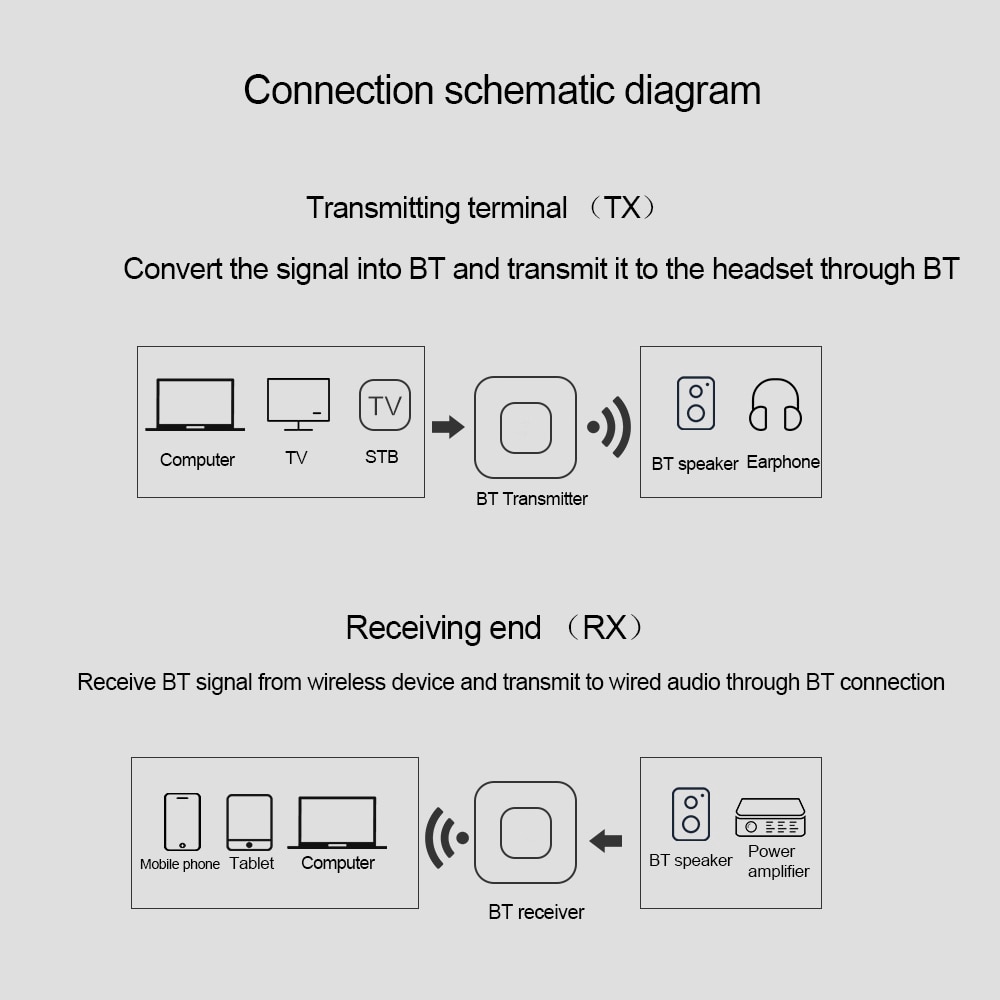 Connection schematic diagram

Transmitting terminal （TX）

Convert the signal into BT and transmit it to the headset through BT

Computer TV TV STB

BT Transmitter

BT speaker Earphone

Receiving end （RX）

Receive BT signal from wireless device and transmit to wired audio through BT connection

Mobile phone Tablet Computer

BT receiver

BT speaker Power amplifier