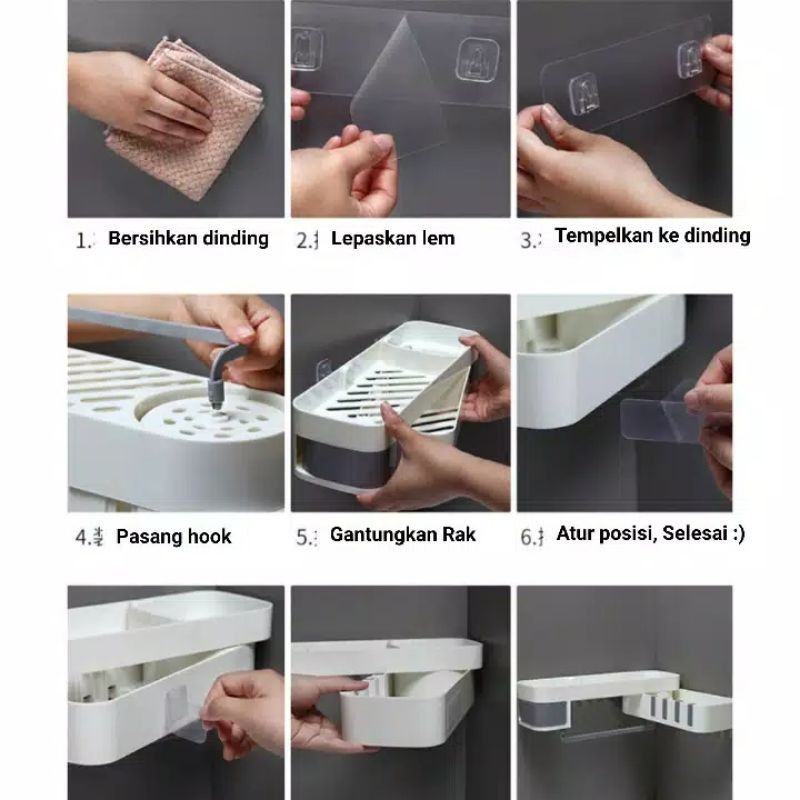 1. Bersihkan dinding
2. Lepaskan lem
3. Tempelkan ke dinding
4. Pasang hook
5. Gantungkan Rak
6. Atur posisi, Selesai :)