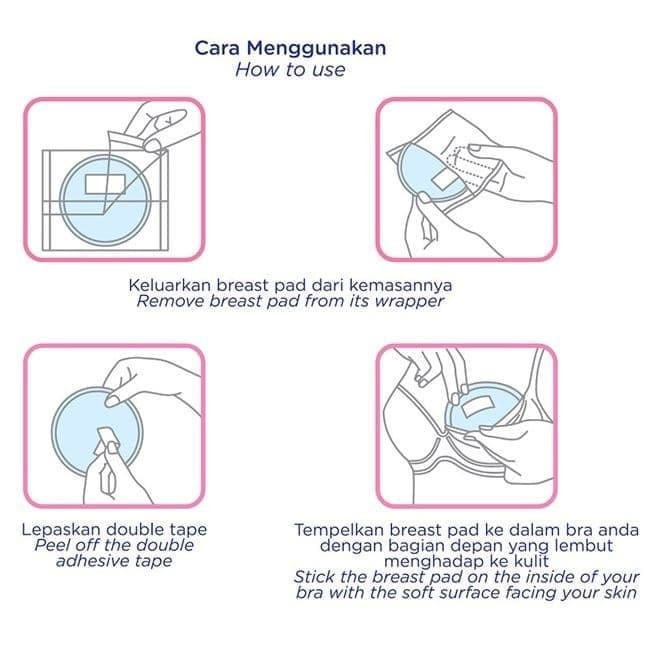 Cara Menggunakan
How to use

Keluarkan breast pad dari kemasannya
Remove breast pad from its wrapper

Lepaskan double tape
Peel off the double adhesive tape

Tempelkan breast pad ke dalam bra anda dengan bagian depan yang lembut menghadap ke kulit
Stick the breast pad on the inside of your bra with the soft surface facing your skin