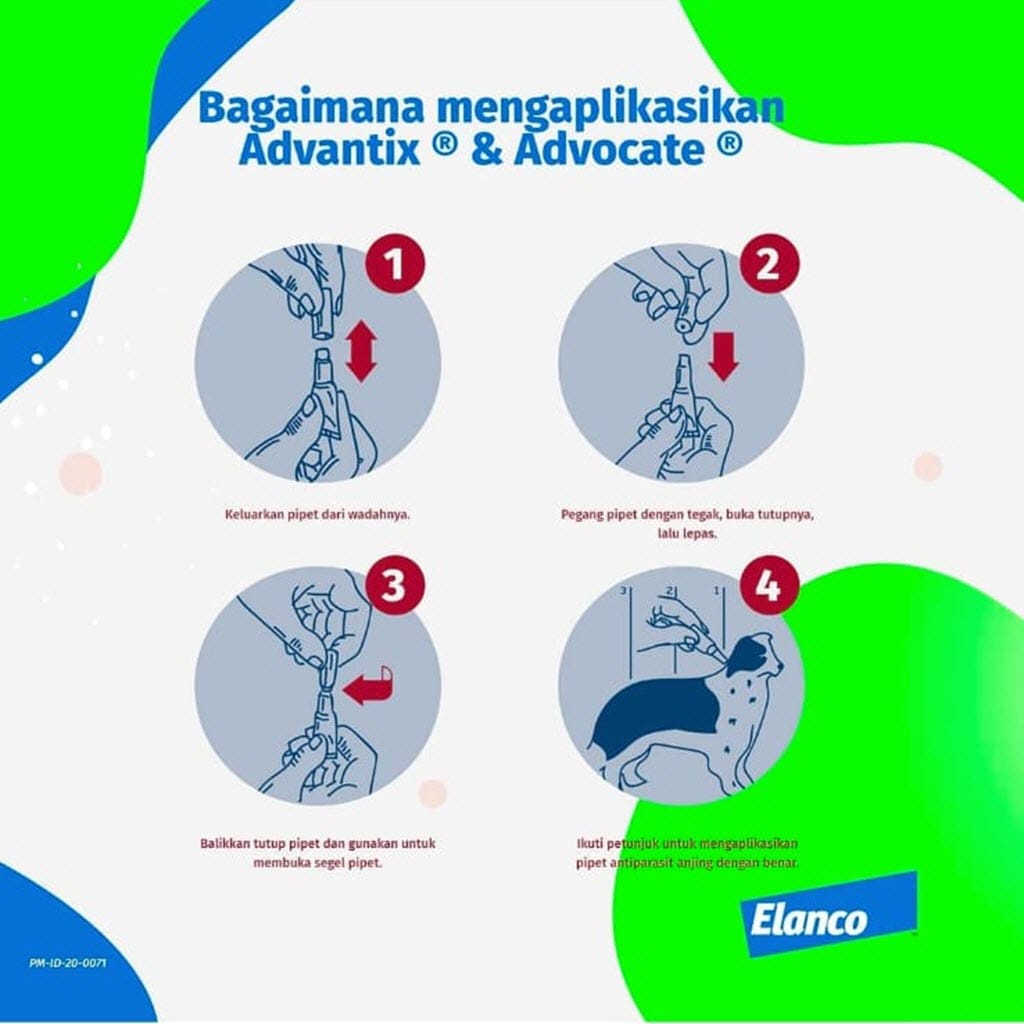 Bagaimana mengaplikasikan Advantix ® & Advocate ®

1

Keluarkan pipet dari wadahnya.

2

Pegang pipet dengan tegak, buka tutupnya, lalu lepas.

3

Balikkan tutup pipet dan gunakan untuk membuka segel pipet.

4

3 2 1

Ikuti petunjuk untuk mengaplikasikan pipet antiparasit anjing dengan benar.

Elanco

PM-ID-20-0071