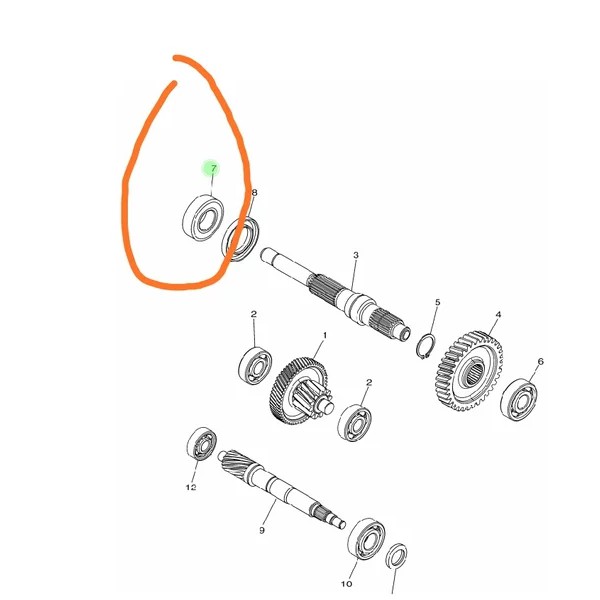 7
8
3
5
4
2
1
6
2
12
9
10