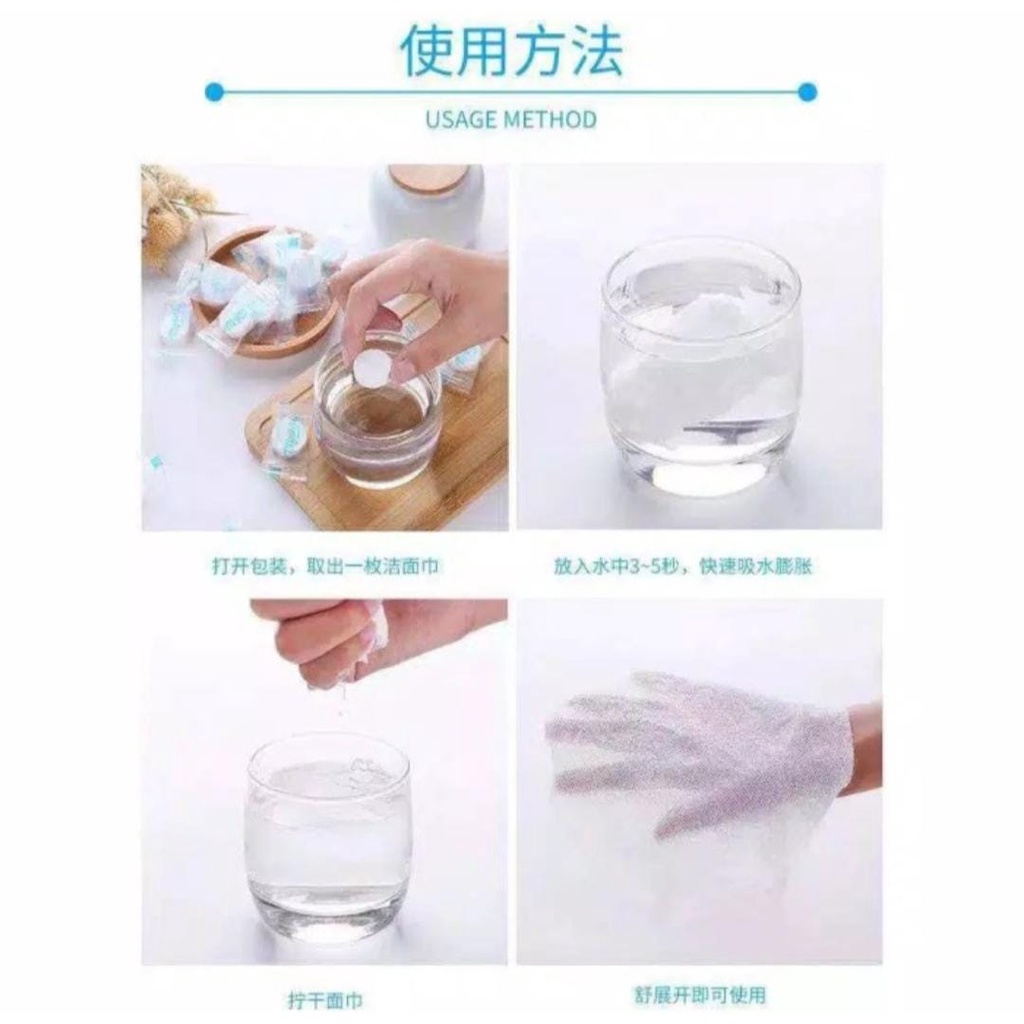 使用方法

USAGE METHOD

打开包装，取出一枚洁面巾

放入水中3~5秒，快速吸水膨胀

拧干面巾

舒展开即可使用