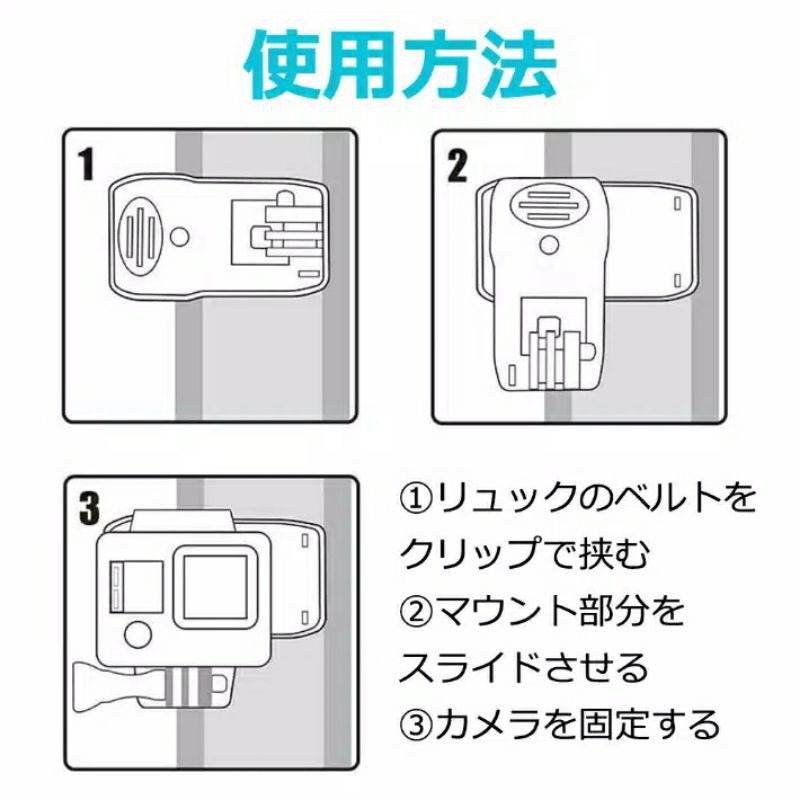 使用方法

1

2

3

①リュックのベルトをクリップで挟む
②マウント部分をスライドさせる
③カメラを固定する