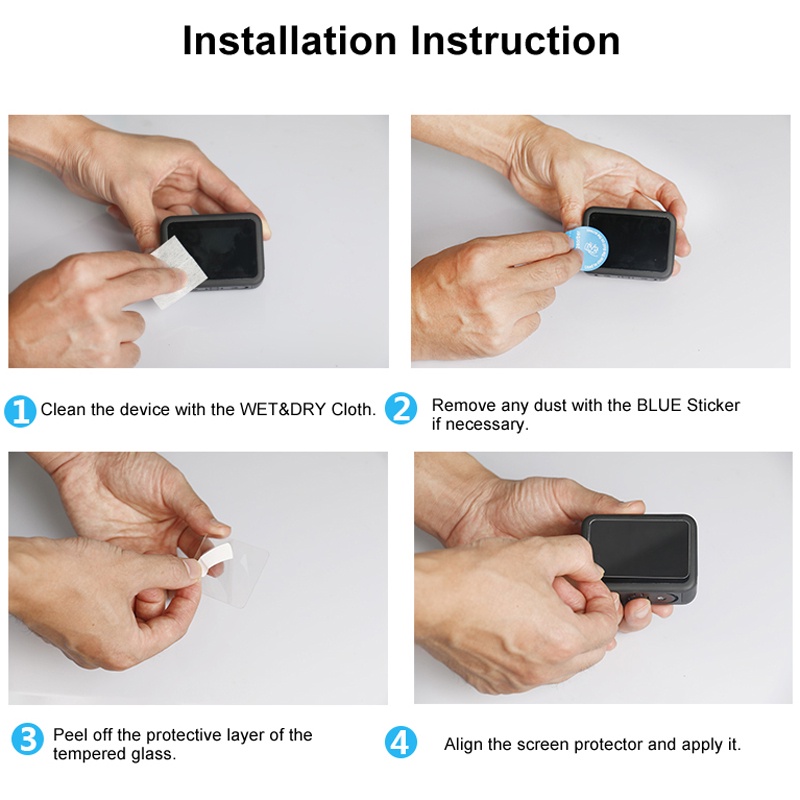 Installation Instruction

1 Clean the device with the WET&DRY Cloth.

2 Remove any dust with the BLUE Sticker if necessary.

3 Peel off the protective layer of the tempered glass.

4 Align the screen protector and apply it.