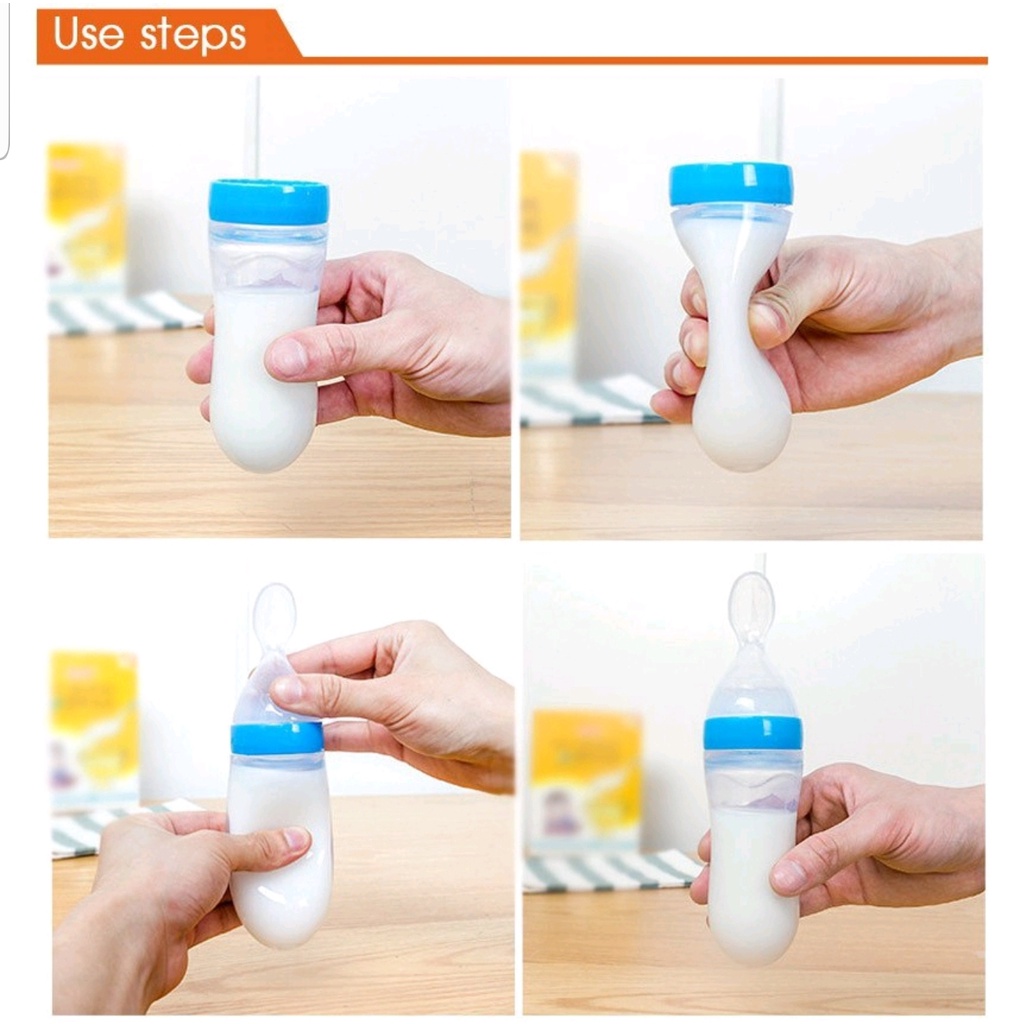 Use steps