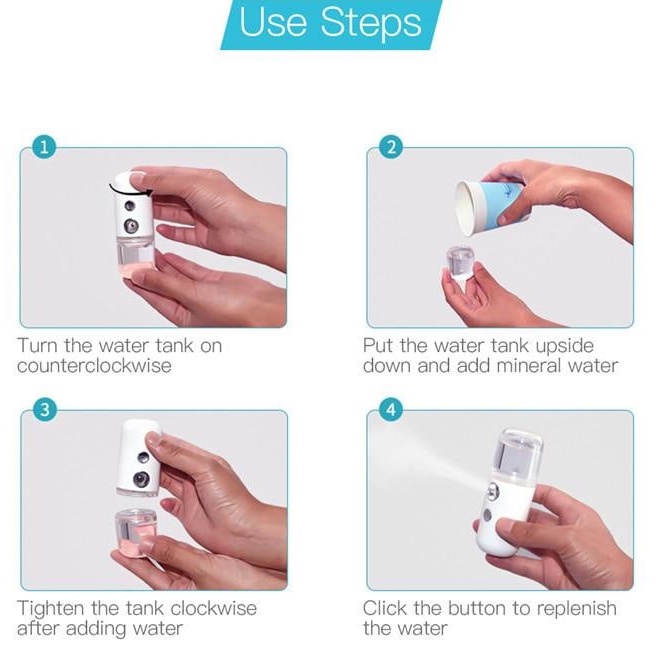 Use Steps

1

Turn the water tank on counterclockwise

2

Put the water tank upside down and add mineral water

3

Tighten the tank clockwise after adding water

4

Click the button to replenish the water