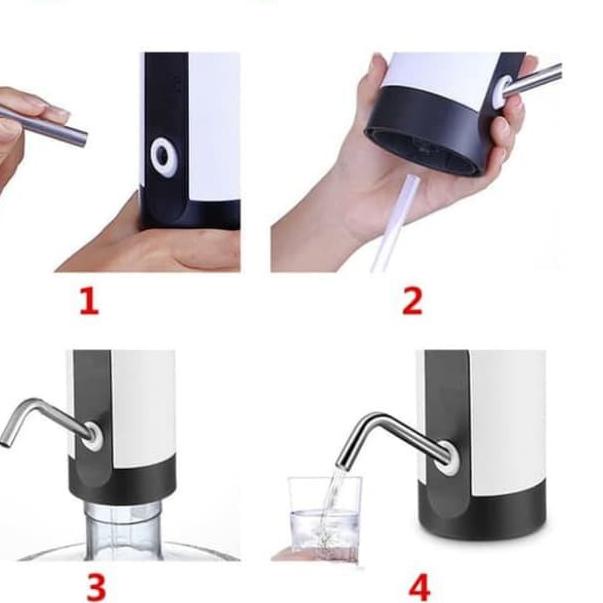 1

2

3

4