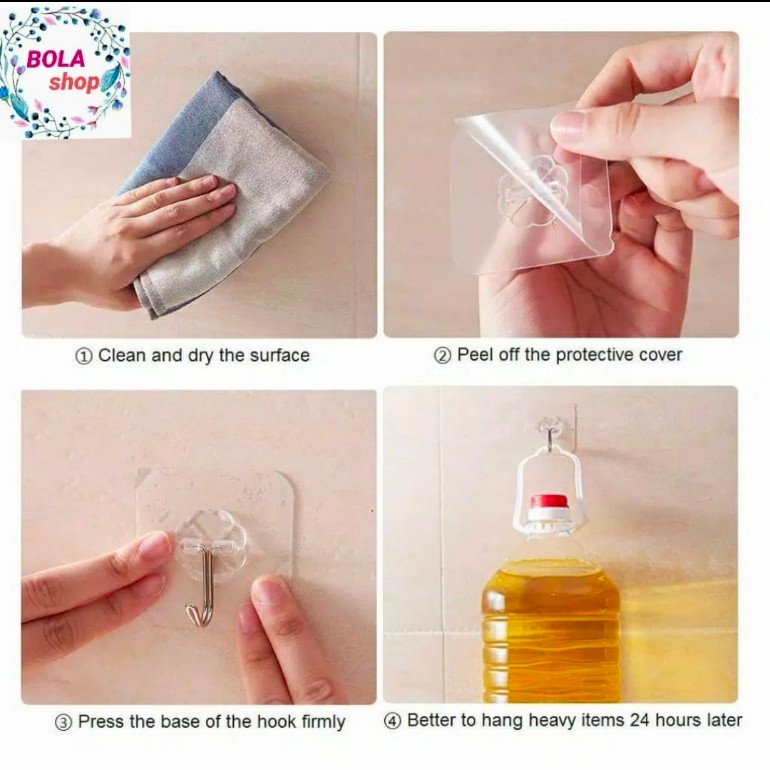 BOLA shop

① Clean and dry the surface

② Peel off the protective cover

③ Press the base of the hook firmly

④ Better to hang heavy items 24 hours later