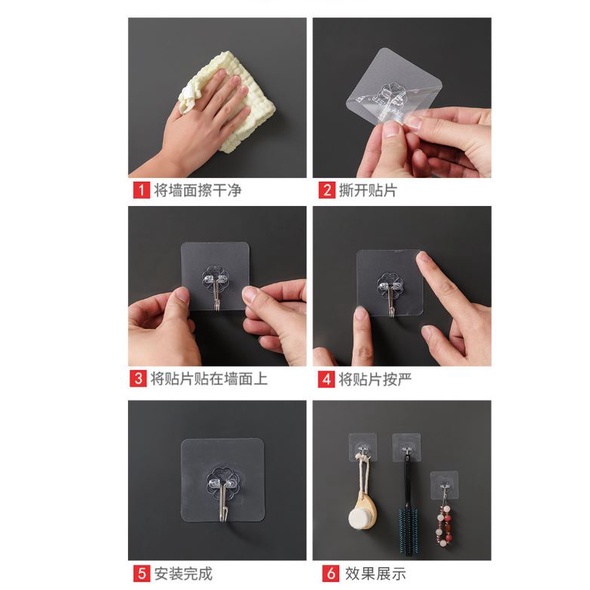 1 将墙面擦干净

2 撕开贴片

3 将贴片贴在墙面上

4 将贴片按严

5 安装完成

6 效果展示