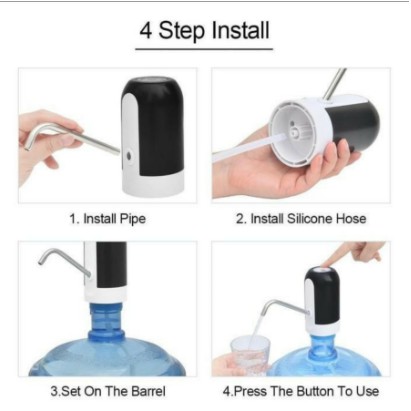 4 Step Install

1. Install Pipe

2. Install Silicone Hose

3.Set On The Barrel

4.Press The Button To Use