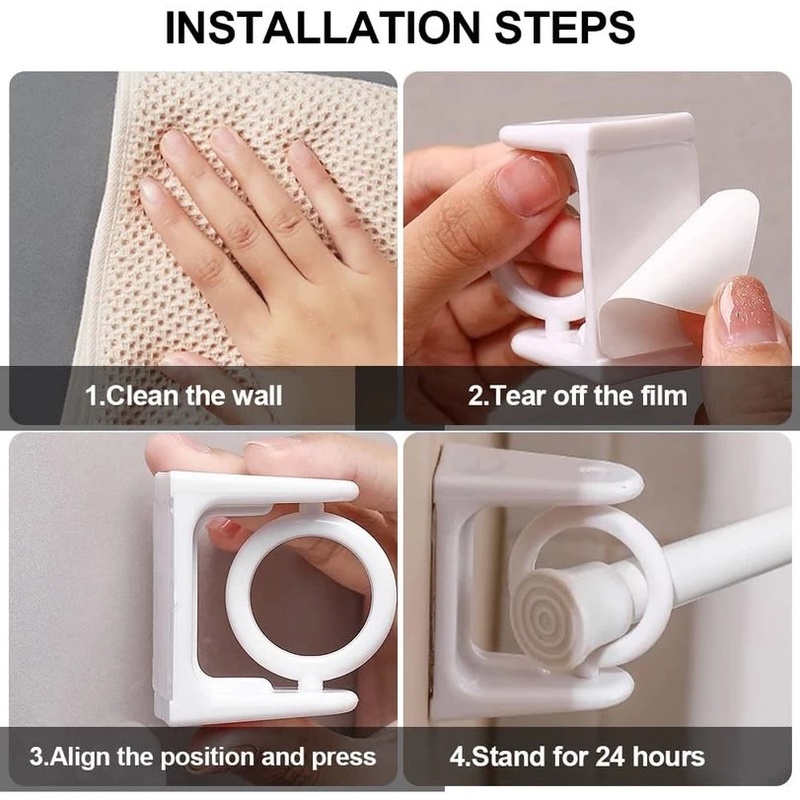 INSTALLATION STEPS

1.Clean the wall

2.Tear off the film

3.Align the position and press

4.Stand for 24 hours