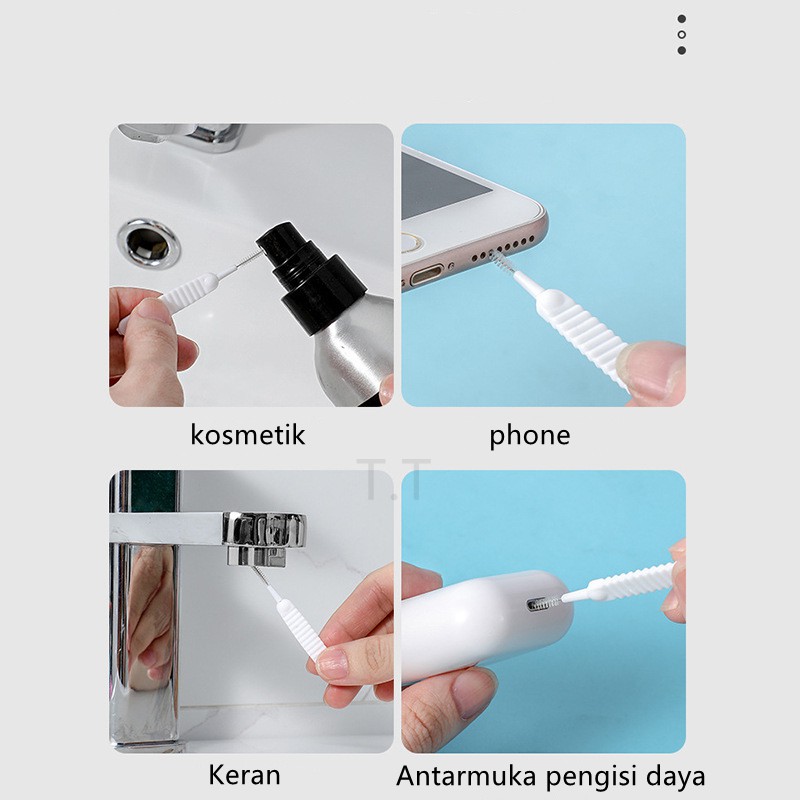 kosmetik

phone

T.T

Keran

Antarmuka pengisi daya