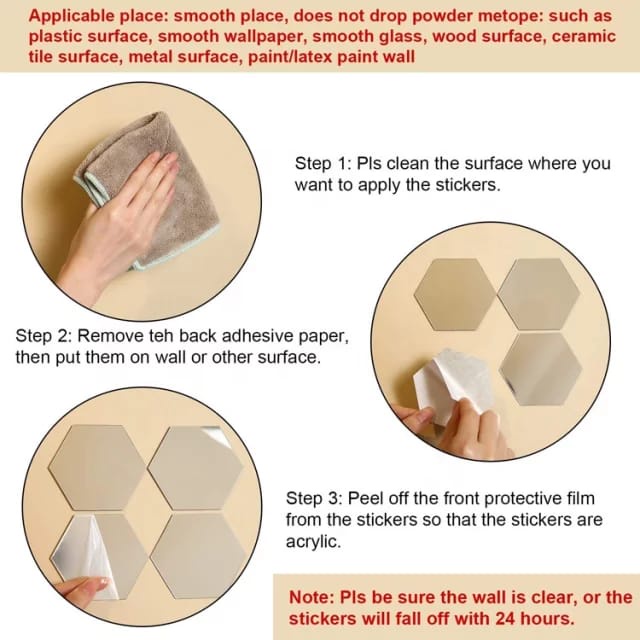 Applicable place: smooth place, does not drop powder metope: such as plastic surface, smooth wallpaper, smooth glass, wood surface, ceramic tile surface, metal surface, paint/latex paint wall

Step 1: Pls clean the surface where you want to apply the stickers.

Step 2: Remove teh back adhesive paper, then put them on wall or other surface.

Step 3: Peel off the front protective film from the stickers so that the stickers are acrylic.

Note: Pls be sure the wall is clear, or the stickers will fall off with 24 hours.