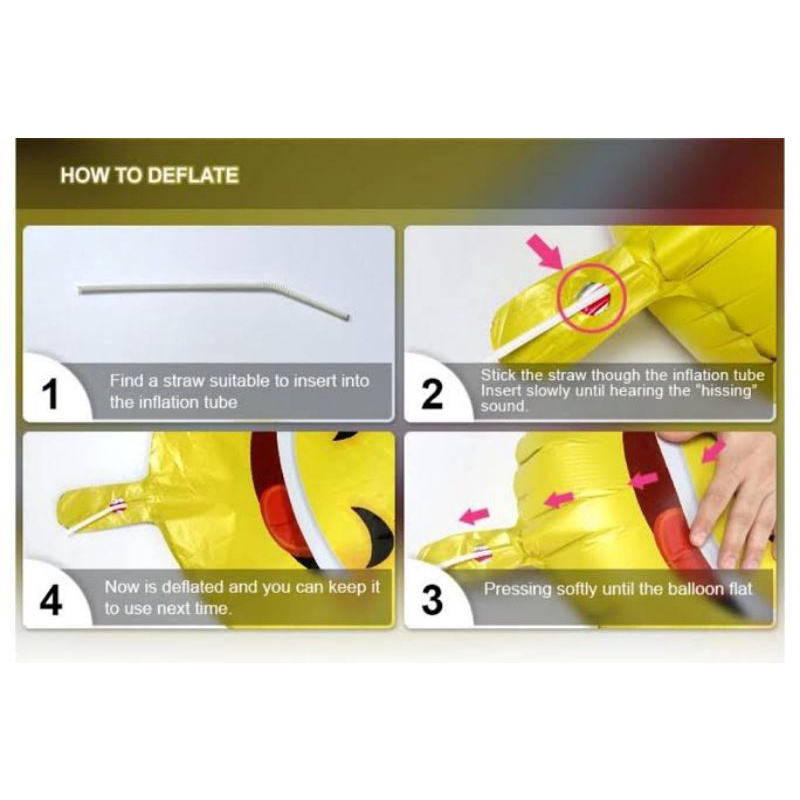 HOW TO DEFLATE

1
Find a straw suitable to insert into the inflation tube

2
Stick the straw though the inflation tube Insert slowly until hearing the "hissing" sound.

4
Now is deflated and you can keep it to use next time.

3
Pressing softly until the balloon flat