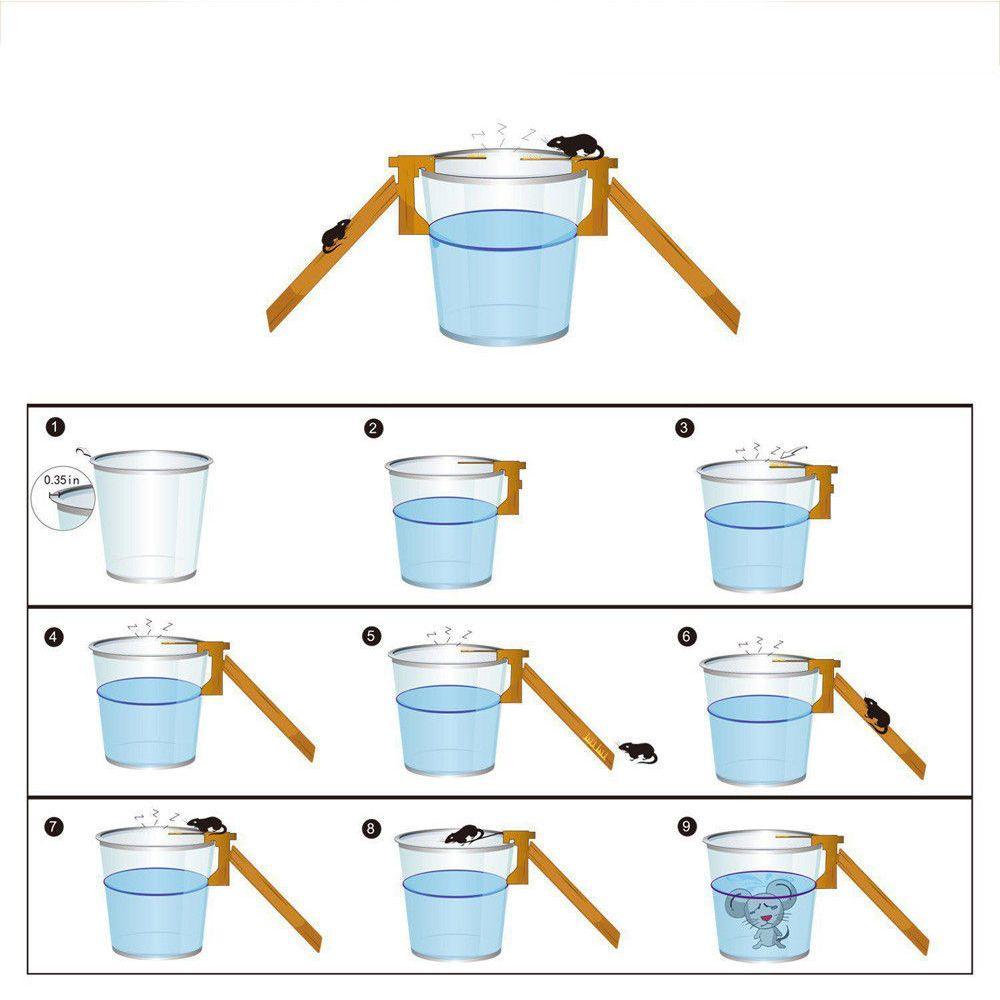 1

0.35in

2

3

4

5

6

7

8

9