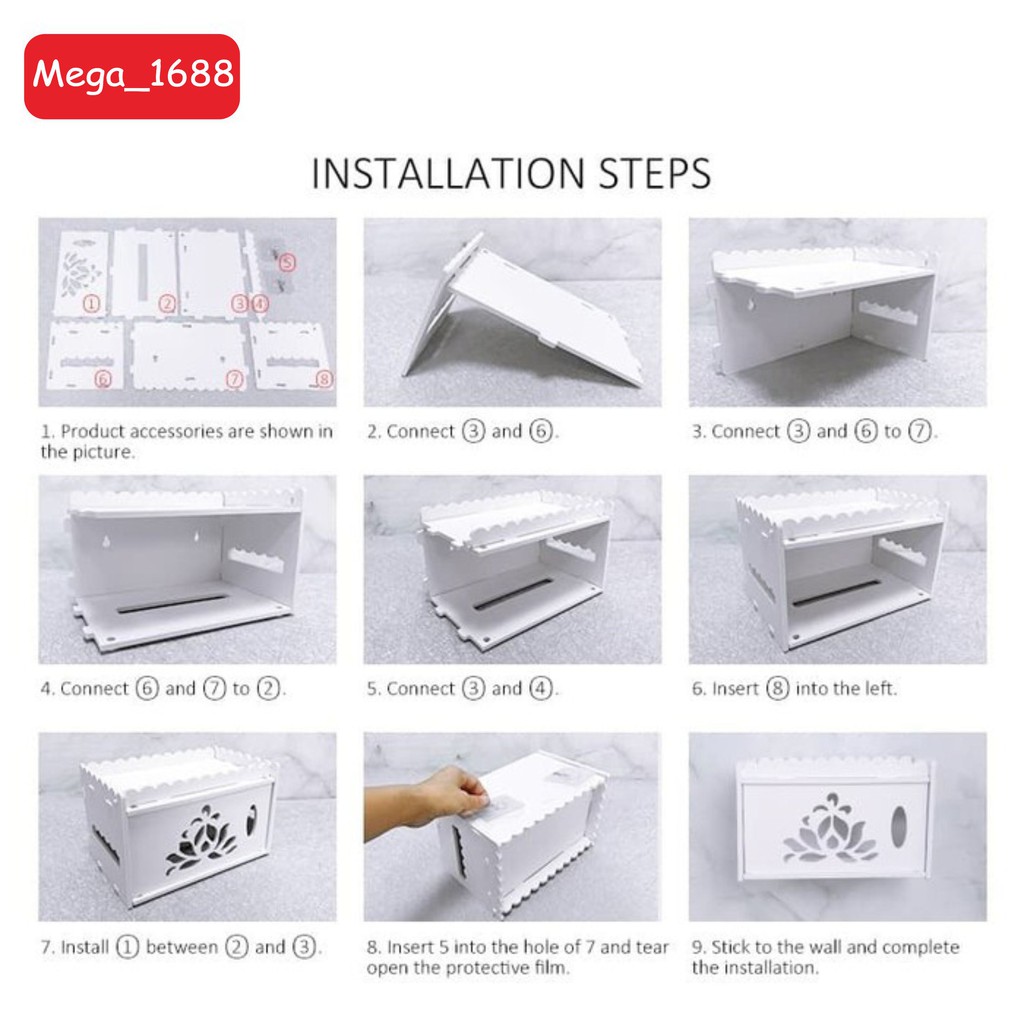 Mega_1688

INSTALLATION STEPS

① ② ③ ④ ⑤ ⑥ ⑦ ⑧

1. Product accessories are shown in the picture.

2. Connect ③ and ⑥.

3. Connect ③ and ⑥ to ⑦.

4. Connect ⑥ and ⑦ to ②.

5. Connect ③ and ④.

6. Insert ⑧ into the left.

7. Install ① between ② and ③.

8. Insert 5 into the hole of 7 and tear open the protective film.

9. Stick to the wall and complete the installation.