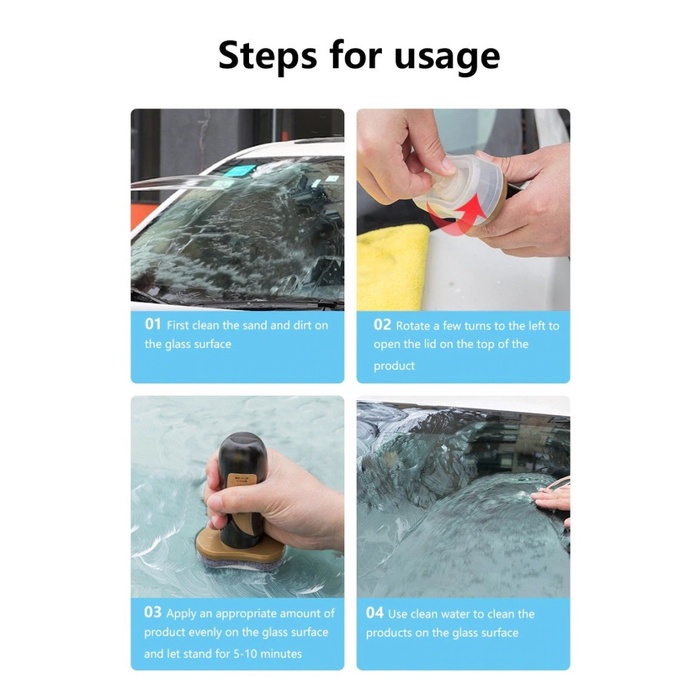 Steps for usage

01 First clean the sand and dirt on the glass surface

02 Rotate a few turns to the left to open the lid on the top of the product

03 Apply an appropriate amount of product evenly on the glass surface and let stand for 5-10 minutes

04 Use clean water to clean the products on the glass surface