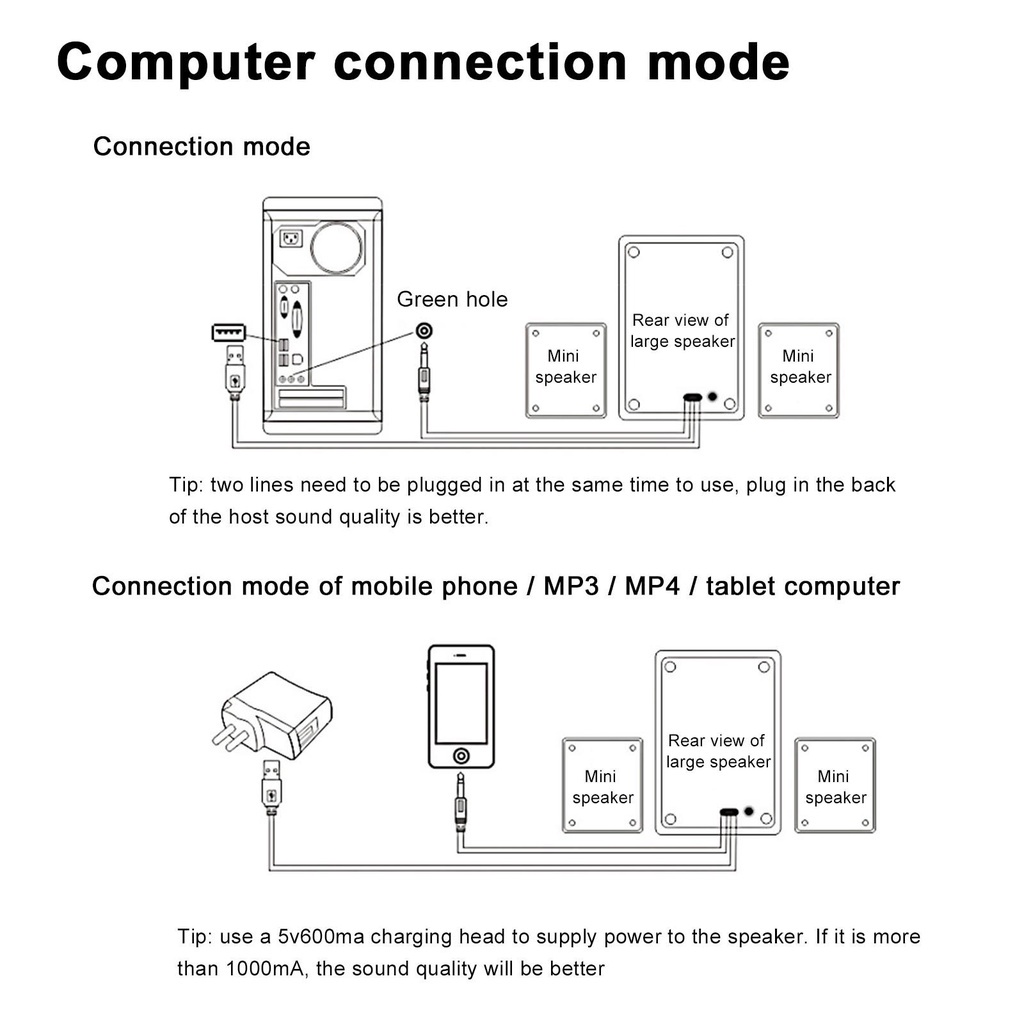 Computer connection mode

Connection mode

Green hole

Mini speaker

Rear view of large speaker

Mini speaker

Tip: two lines need to be plugged in at the same time to use, plug in the back of the host sound quality is better.

Connection mode of mobile phone / MP3 / MP4 / tablet computer

Mini speaker

Rear view of large speaker

Mini speaker

Tip: use a 5v600ma charging head to supply power to the speaker. If it is more than 1000mA, the sound quality will be better