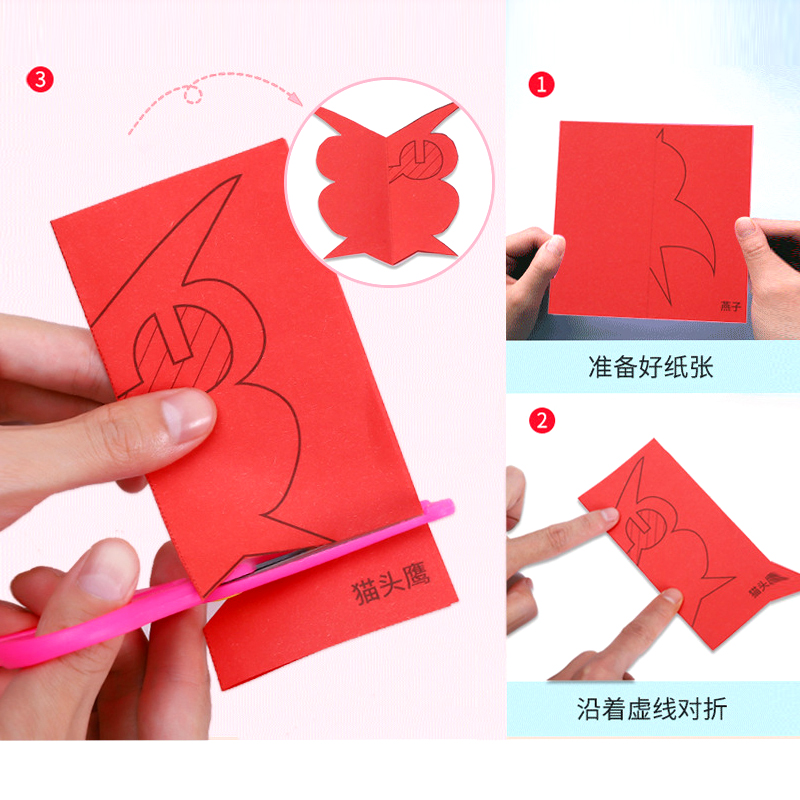 3

猫头鹰

1

燕子

准备好纸张

2

猫头鹰

沿着虚线对折