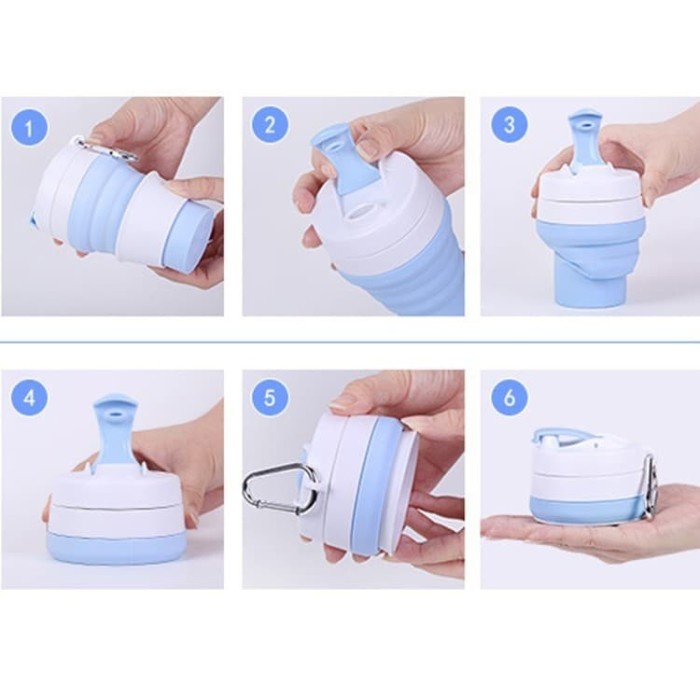 1
2
3
4
5
6