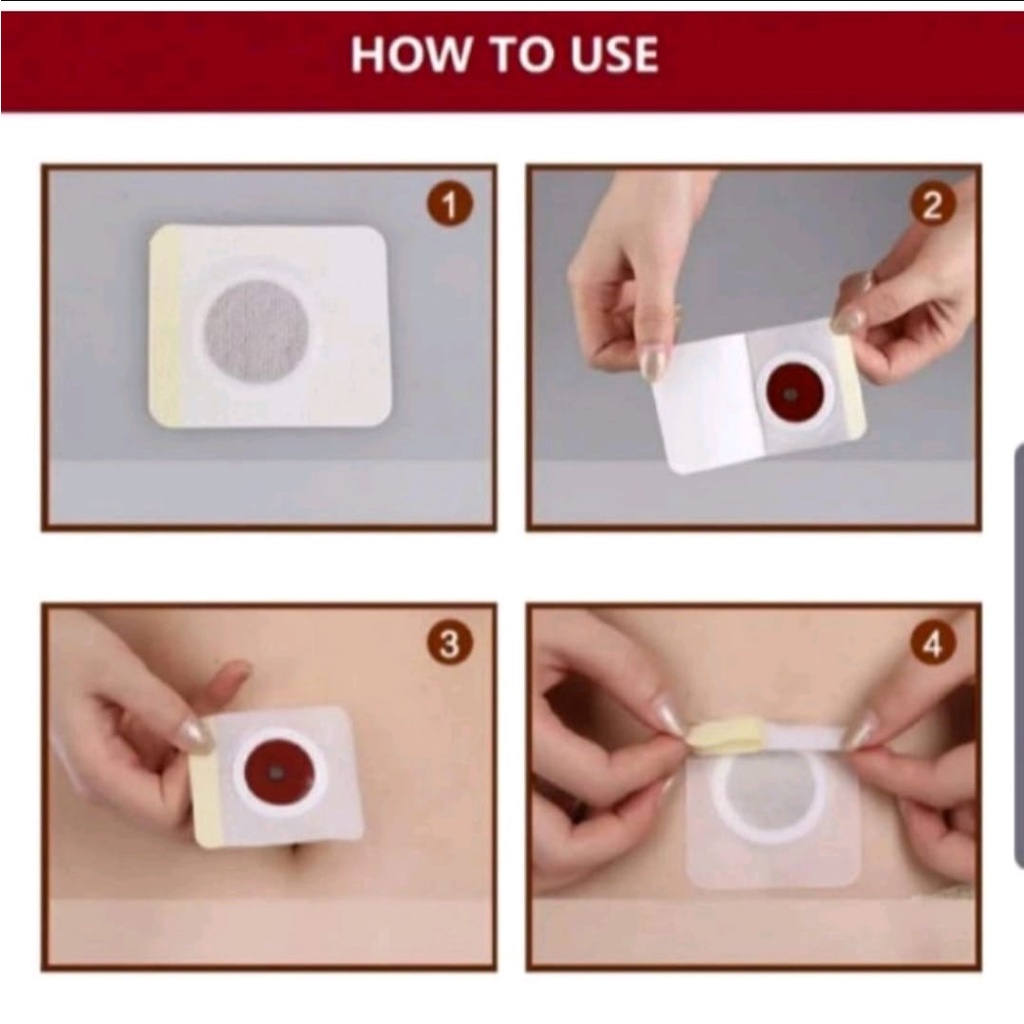 HOW TO USE

1

2

3

4