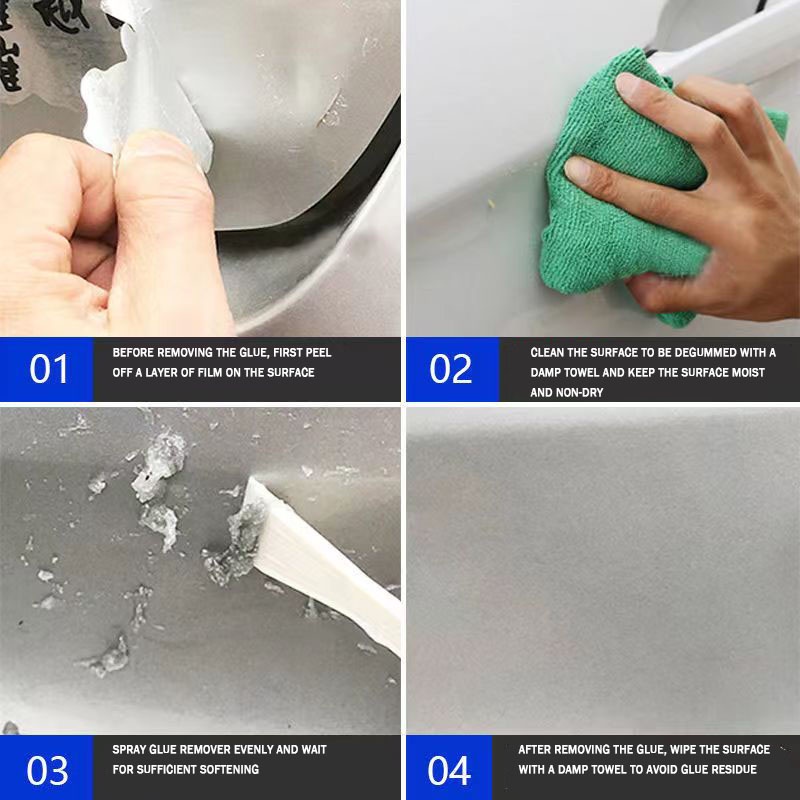 01
BEFORE REMOVING THE GLUE, FIRST PEEL OFF A LAYER OF FILM ON THE SURFACE

02
CLEAN THE SURFACE TO BE DEGUMMED WITH A DAMP TOWEL AND KEEP THE SURFACE MOIST AND NON-DRY

03
SPRAY GLUE REMOVER EVENLY AND WAIT FOR SUFFICIENT SOFTENING

04
AFTER REMOVING THE GLUE, WIPE THE SURFACE WITH A DAMP TOWEL TO AVOID GLUE RESIDUE