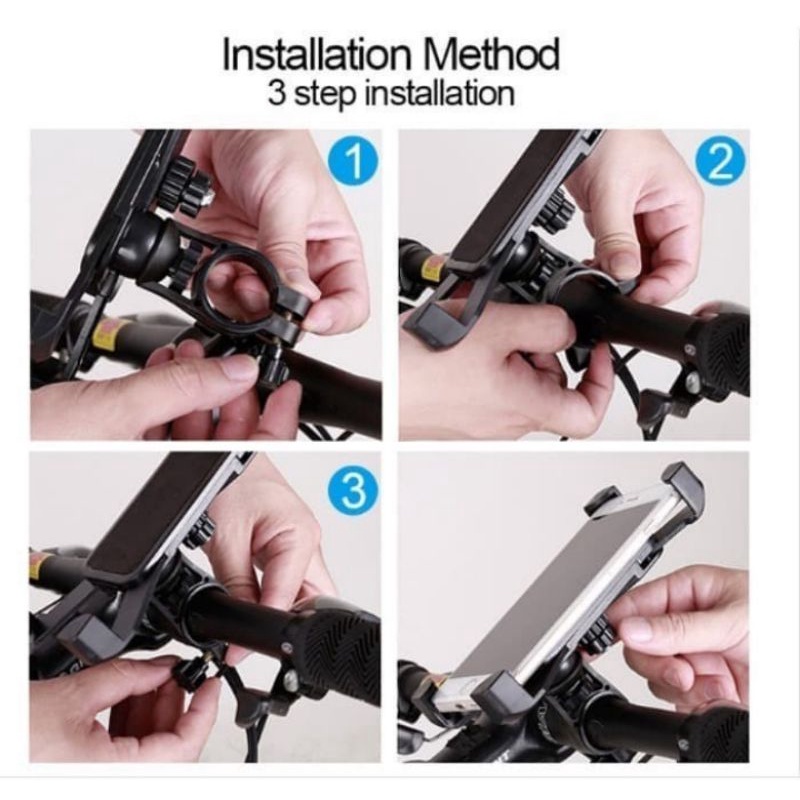 Installation Method
3 step installation

1

2

3