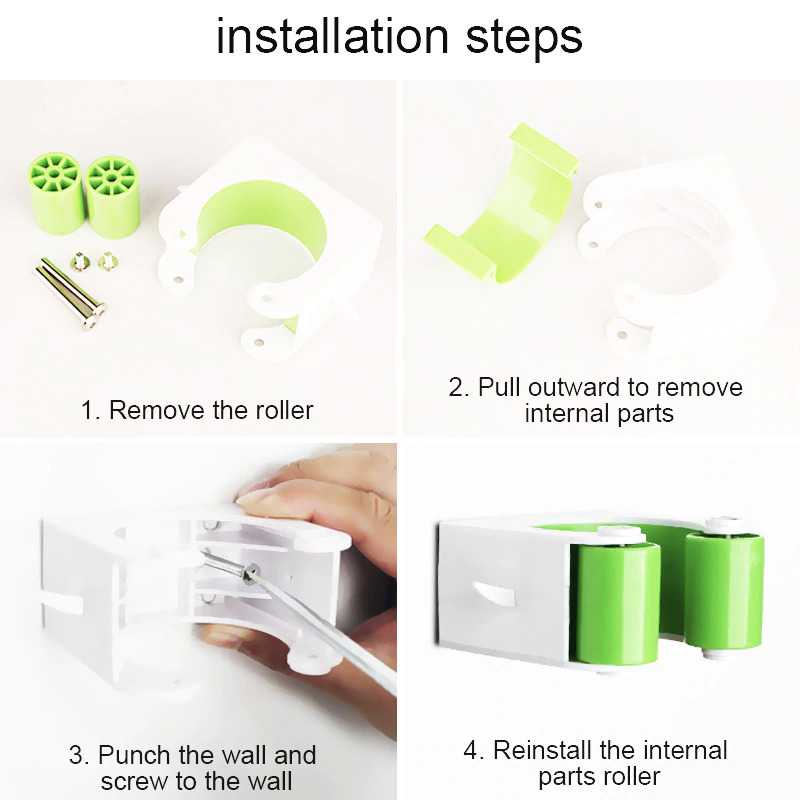 installation steps

1. Remove the roller

2. Pull outward to remove internal parts

3. Punch the wall and screw to the wall

4. Reinstall the internal parts roller