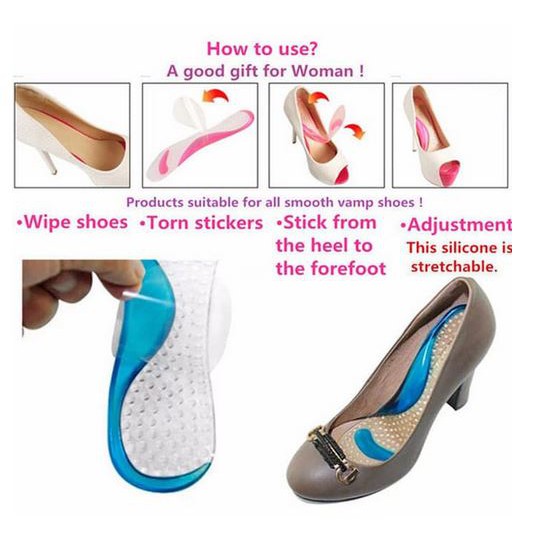 How to use?
A good gift for Woman !

Products suitable for all smooth vamp shoes !

•Wipe shoes •Torn stickers •Stick from the heel to the forefoot •Adjustment This silicone is stretchable.