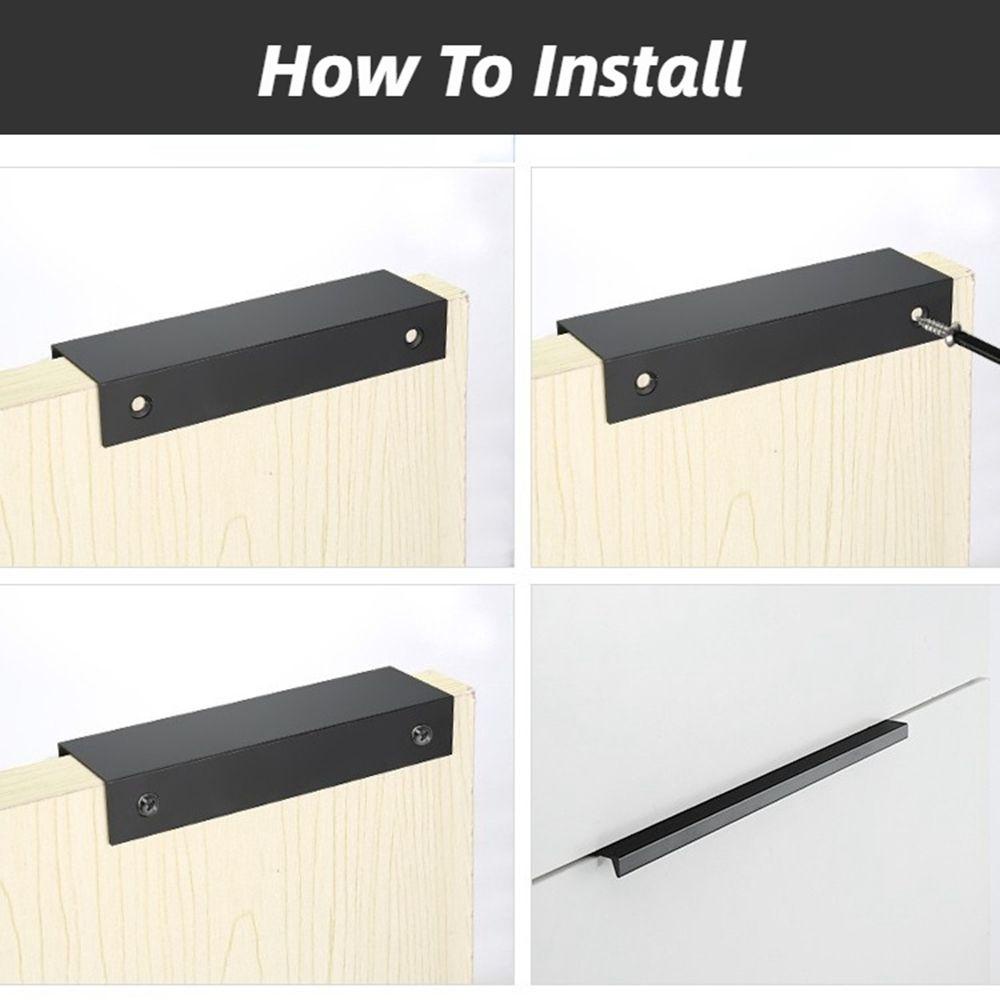 How To Install