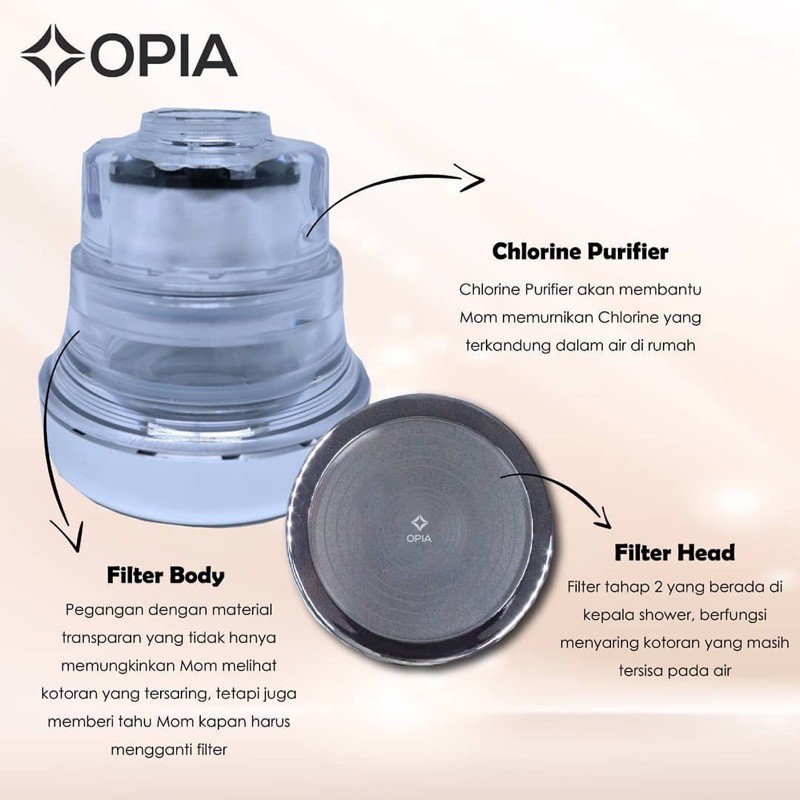 OPIA

Chlorine Purifier

Chlorine Purifier akan membantu Mom memurnikan Chlorine yang terkandung dalam air di rumah

OPIA

Filter Head

Filter tahap 2 yang berada di kepala shower, berfungsi menyaring kotoran yang masih tersisa pada air

Filter Body

Pegangan dengan material transparan yang tidak hanya memungkinkan Mom melihat kotoran yang tersaring, tetapi juga memberi tahu Mom kapan harus mengganti filter