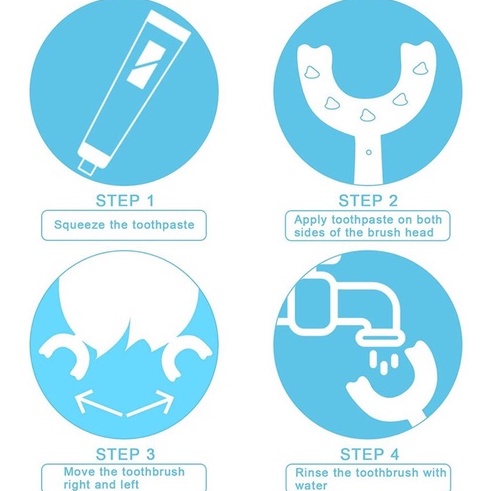 STEP 1

Squeeze the toothpaste

STEP 2

Apply toothpaste on both sides of the brush head

STEP 3

Move the toothbrush right and left

STEP 4

Rinse the toothbrush with water