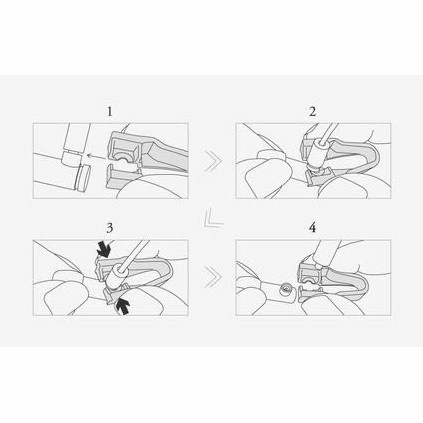 1

2

3

4