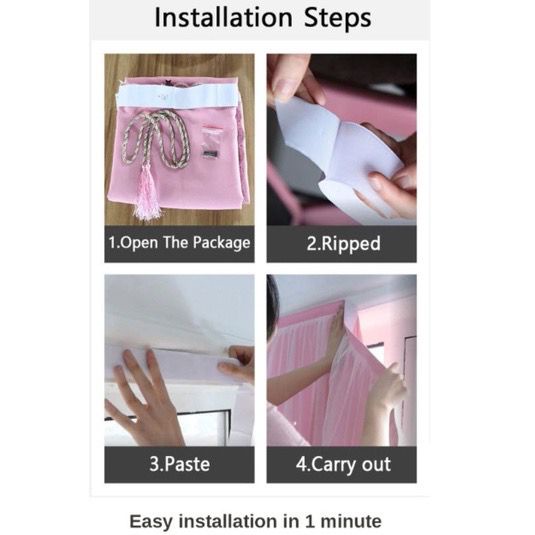 Installation Steps

1.Open The Package

2.Ripped

3.Paste

4.Carry out

Easy installation in 1 minute