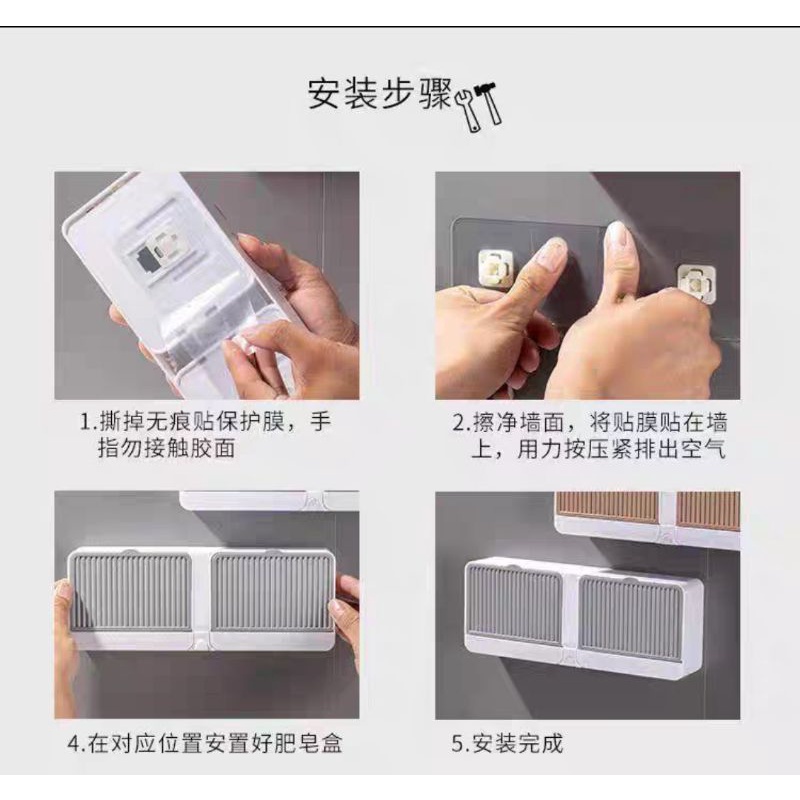 安装步骤

1.撕掉无痕贴保护膜，手指勿接触胶面

2.擦净墙面，将贴膜贴在墙上，用力按压紧排出空气

4.在对应位置安置好肥皂盒

5.安装完成