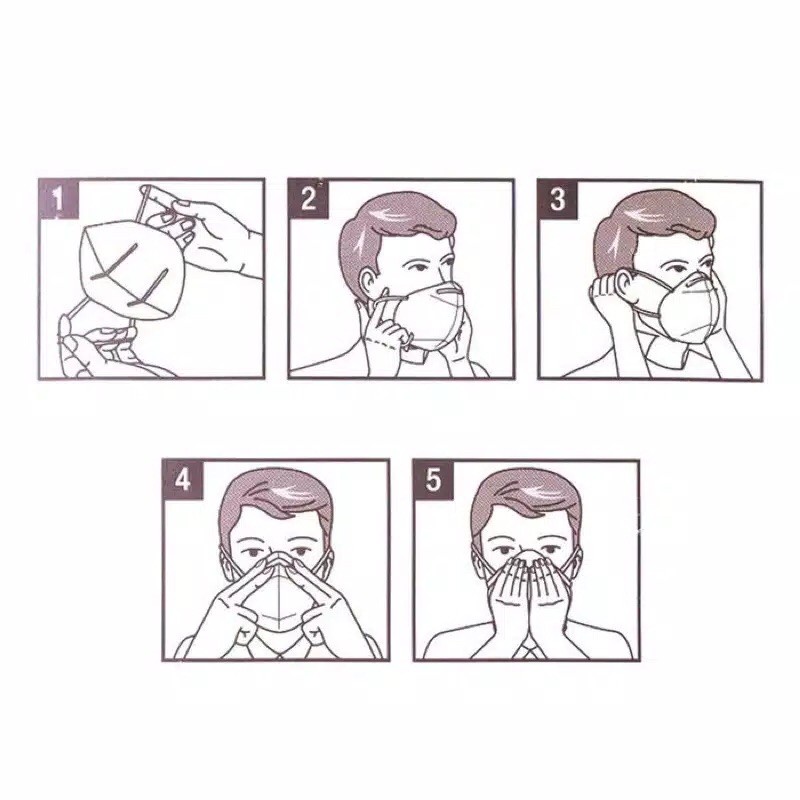 1

2

3

4

5