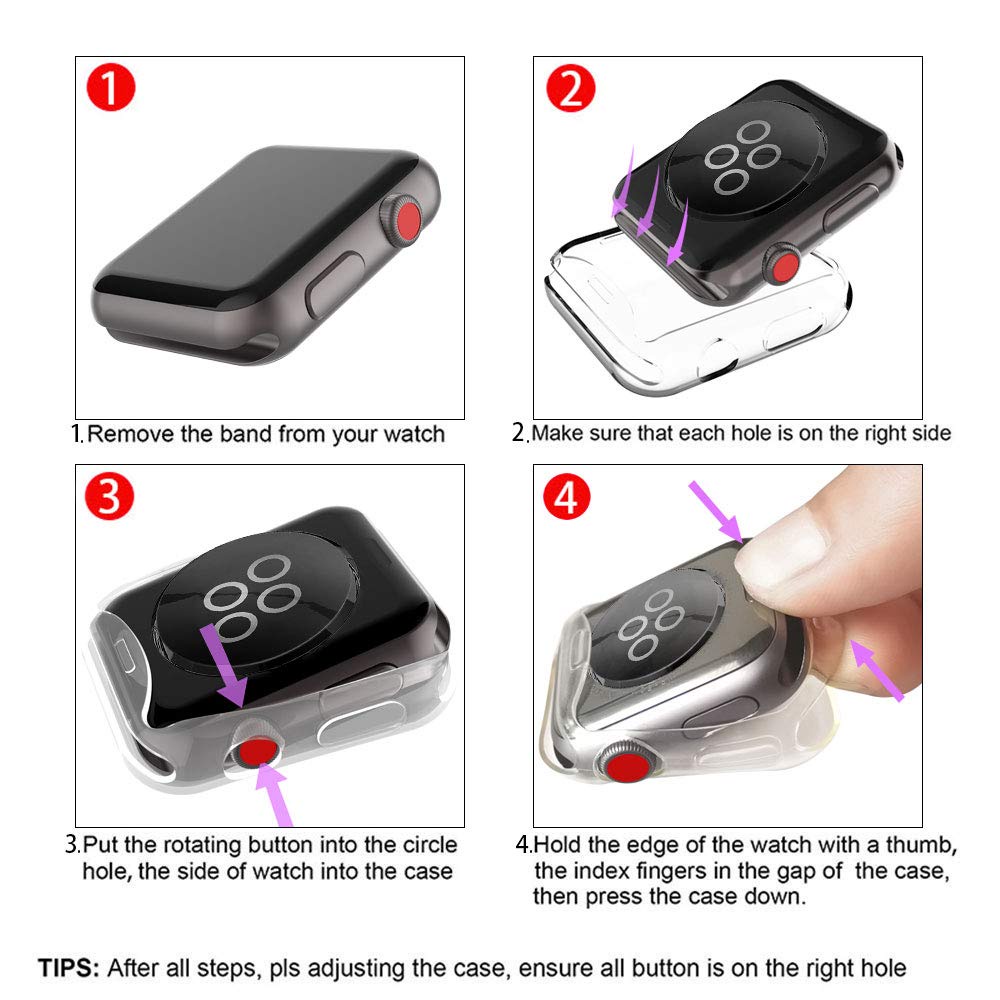 1

1.Remove the band from your watch

2

2.Make sure that each hole is on the right side

3

3.Put the rotating button into the circle hole, the side of watch into the case

4

4.Hold the edge of the watch with a thumb, the index fingers in the gap of the case, then press the case down.

TIPS: After all steps, pls adjusting the case, ensure all button is on the right hole