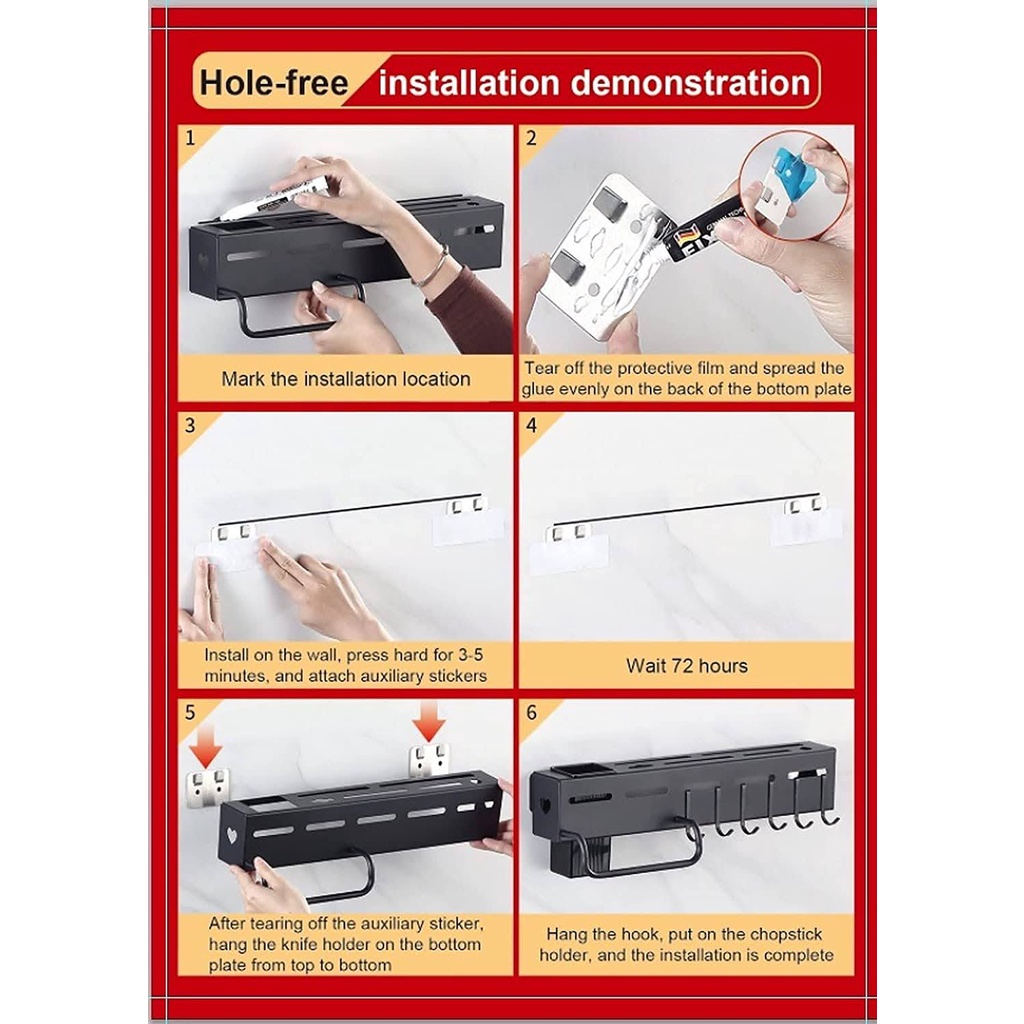 Hole-free installation demonstration

1

Mark the installation location

2

FIX

Tear off the protective film and spread the glue evenly on the back of the bottom plate

3

Install on the wall, press hard for 3-5 minutes, and attach auxiliary stickers

4

Wait 72 hours

5

After tearing off the auxiliary sticker, hang the knife holder on the bottom plate from top to bottom

6

Hang the hook, put on the chopstick holder, and the installation is complete