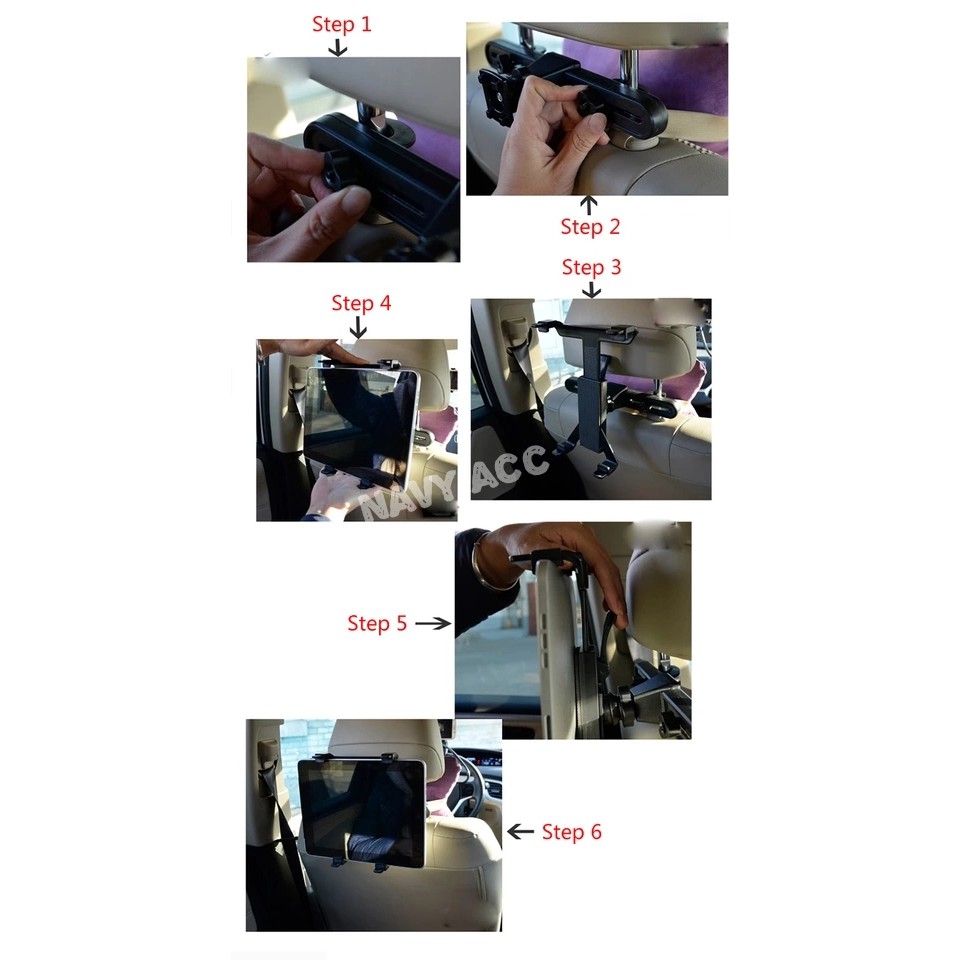 Step 1

Step 2

Step 3

Step 4

NAVY ACC

Step 5

Step 6