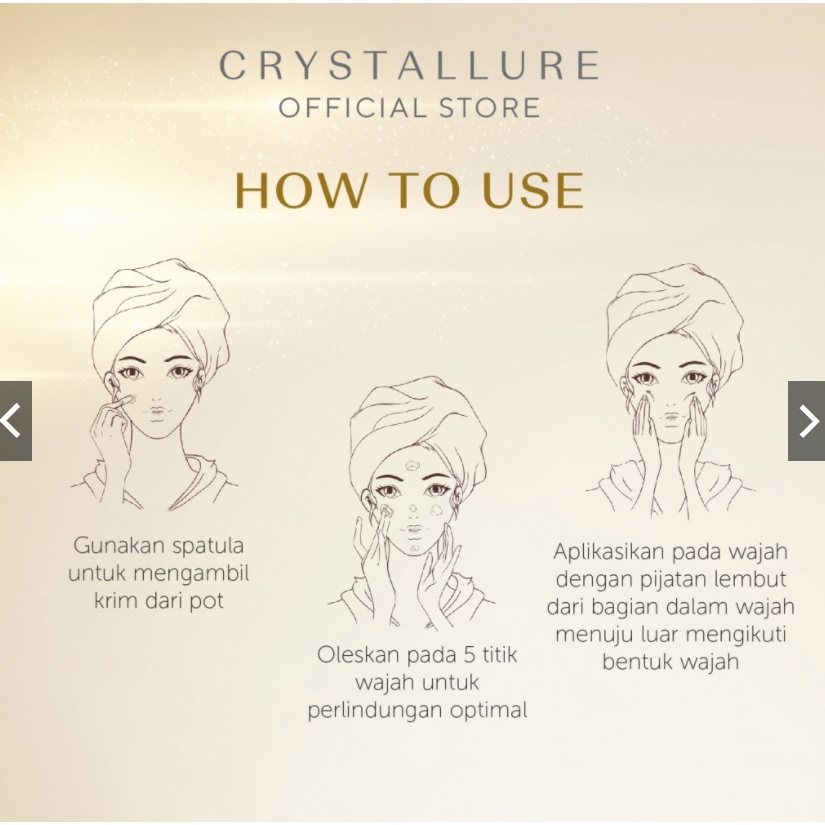 CRYSTALLURE
OFFICIAL STORE

HOW TO USE

Gunakan spatula untuk mengambil krim dari pot

Oleskan pada 5 titik wajah untuk perlindungan optimal

Aplikasikan pada wajah dengan pijatan lembut dari bagian dalam wajah menuju luar mengikuti bentuk wajah