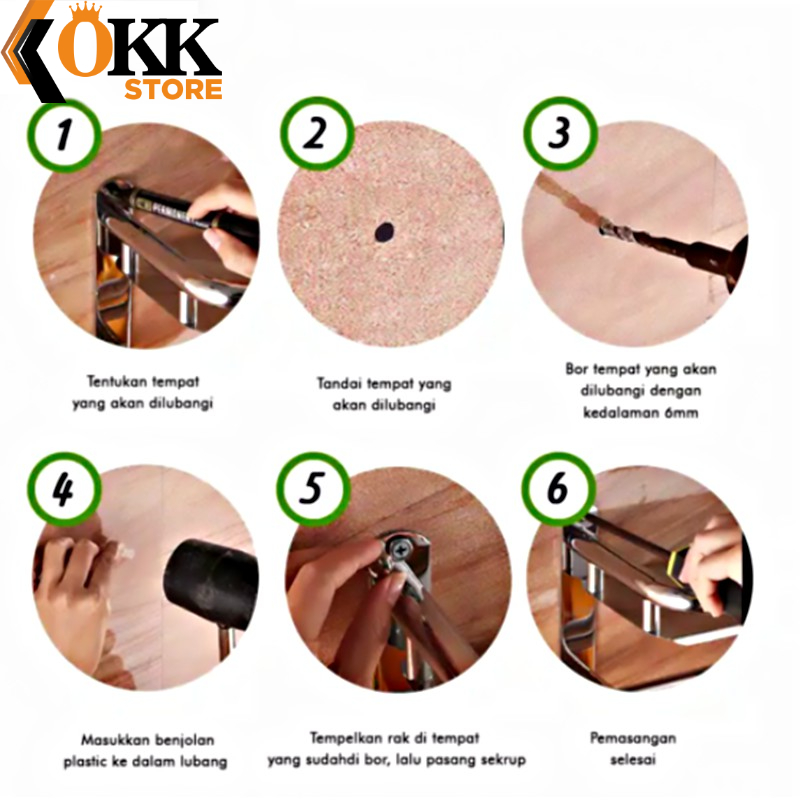 OKK STORE

1

Tentukan tempat yang akan dilubangi

2

Tandai tempat yang akan dilubangi

3

Bor tempat yang akan dilubangi dengan kedalaman 6mm

4

Masukkan benjolan plastic ke dalam lubang

5

Tempelkan rak di tempat yang sudahdi bor, lalu pasang sekrup

6

Pemasangan selesai