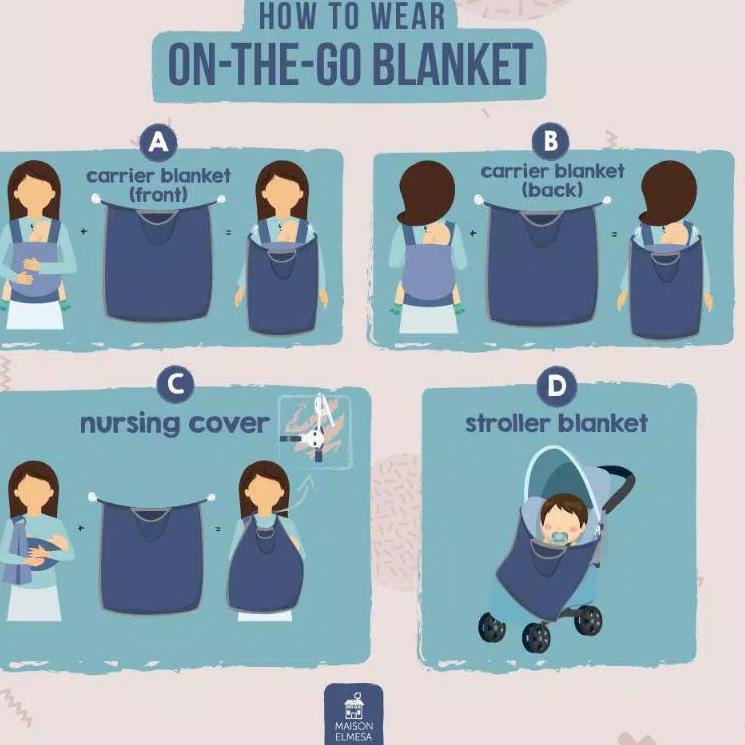 HOW TO WEAR
ON-THE-GO BLANKET

A
carrier blanket (front)
+
=

B
carrier blanket (back)
+
=

C
nursing cover
+
=

D
stroller blanket

MAISON ELMESA