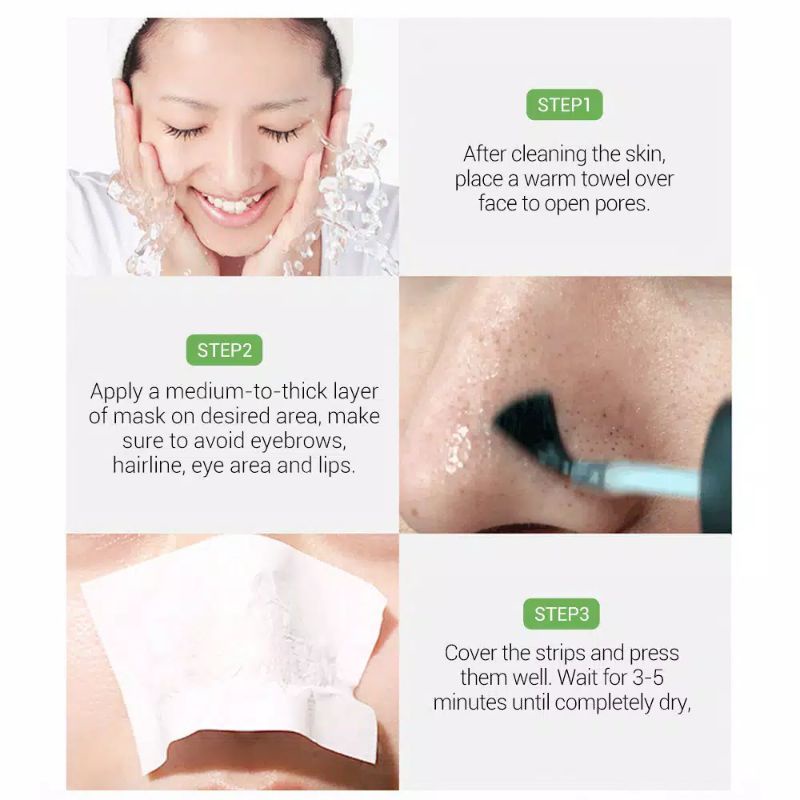 STEP1

After cleaning the skin, place a warm towel over face to open pores.

STEP2

Apply a medium-to-thick layer of mask on desired area, make sure to avoid eyebrows, hairline, eye area and lips.

STEP3

Cover the strips and press them well. Wait for 3-5 minutes until completely dry,