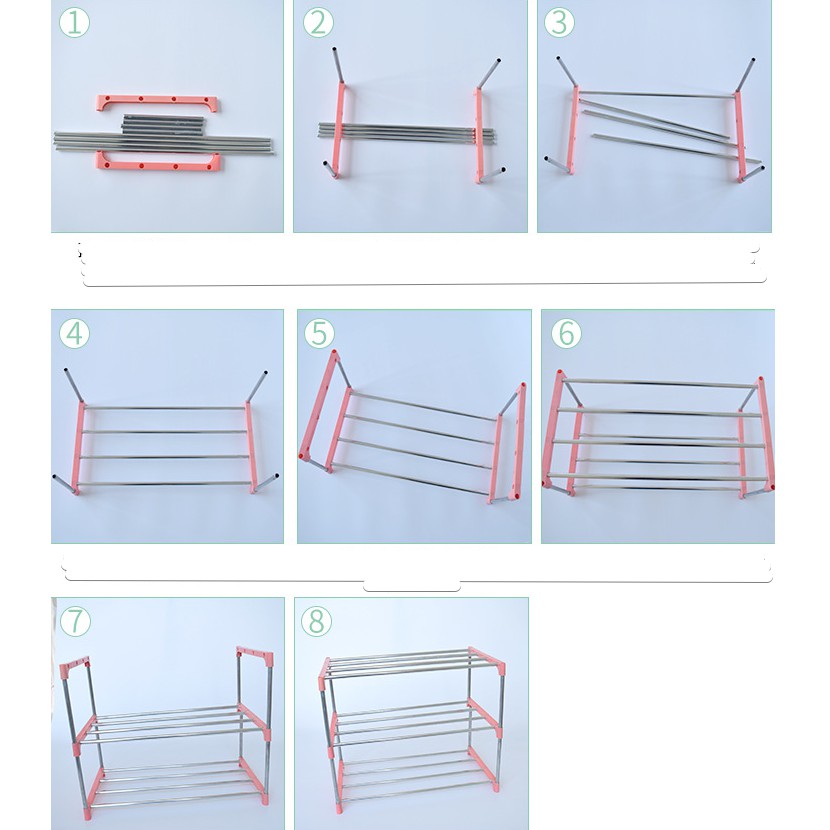 ①
②
③
④
⑤
⑥
⑦
⑧